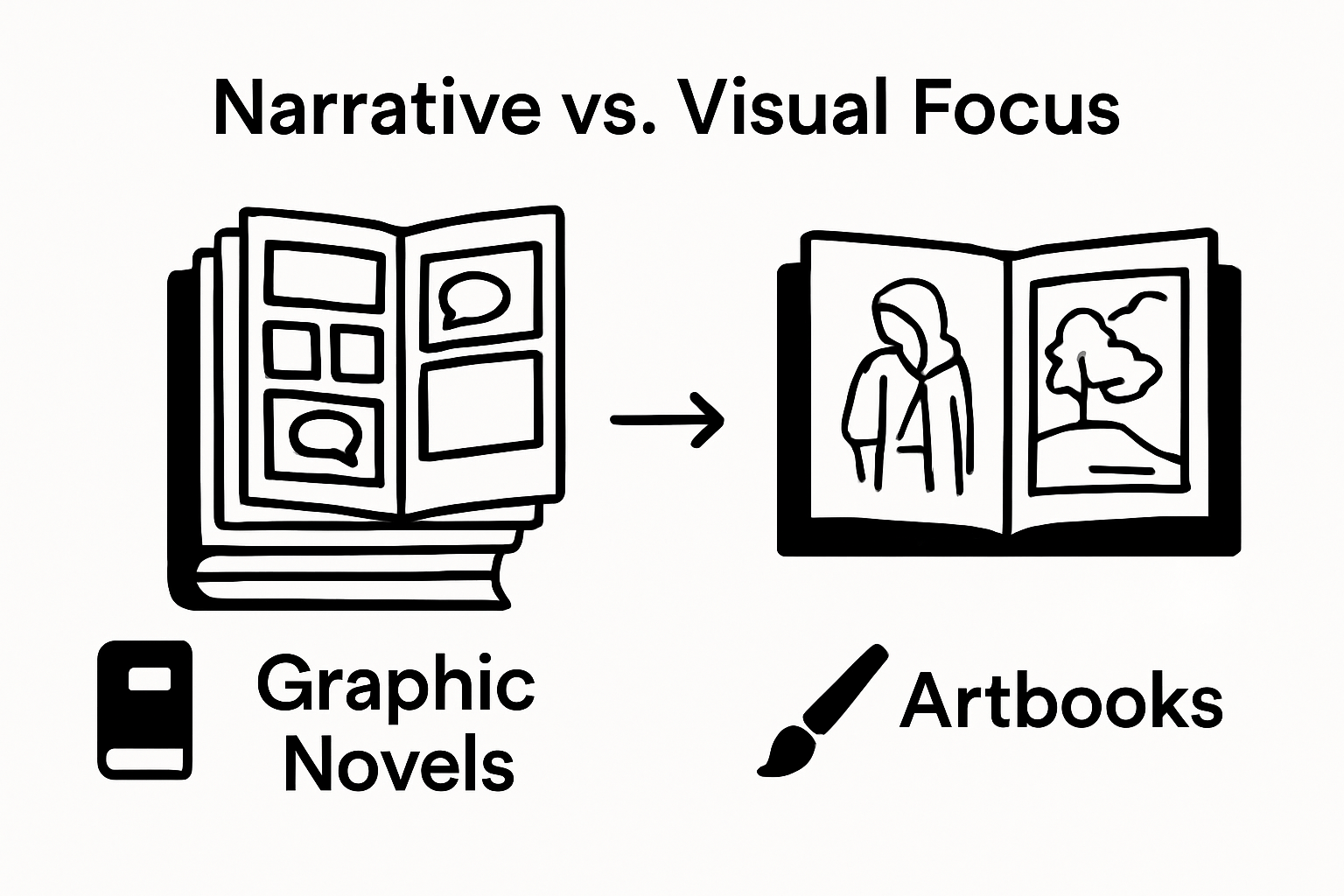 Narrative vs. Visual Focus

Graphic Novels

Artbooks