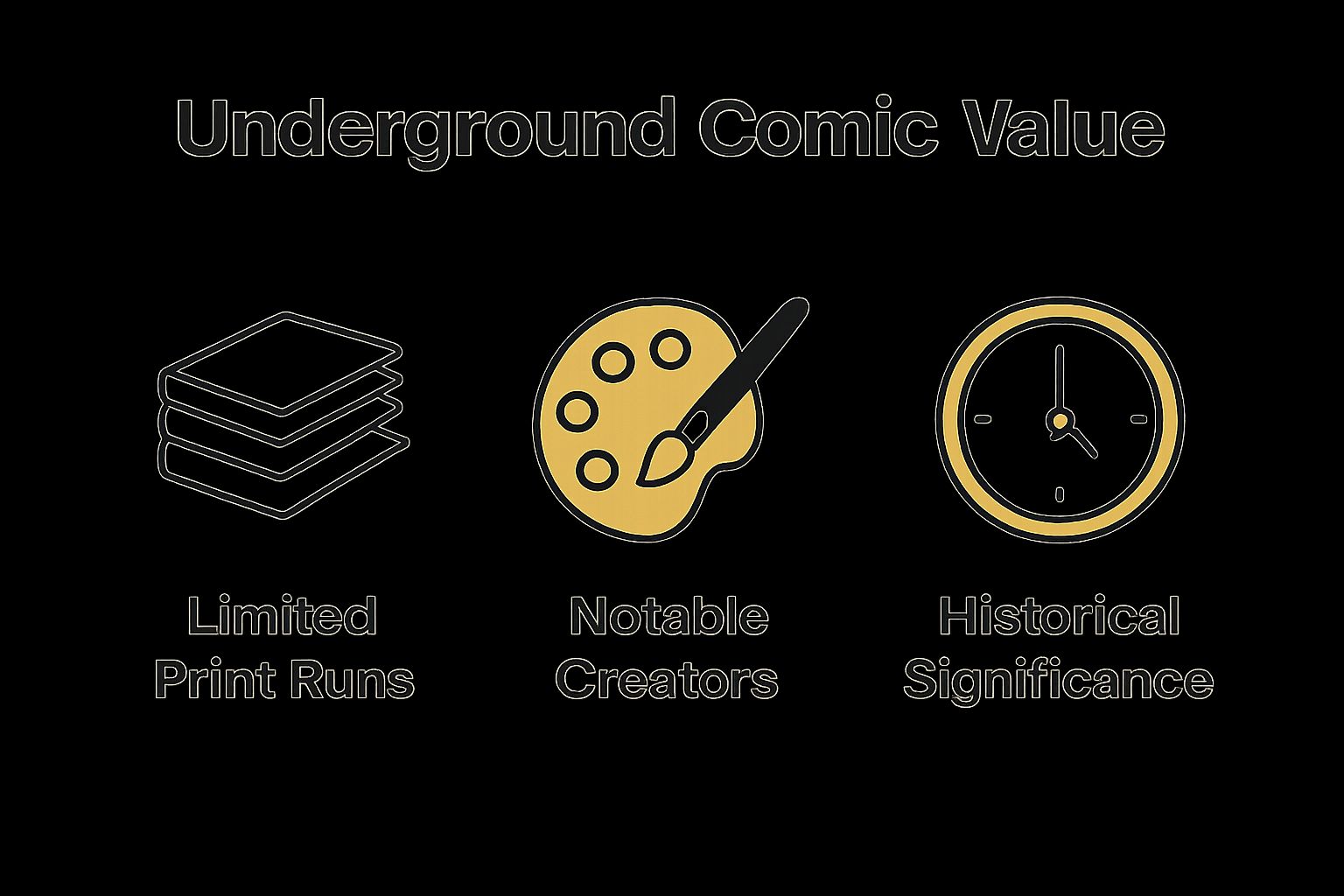 Underground Comic Value

Limited Print Runs

Notable Creators

Historical Significance