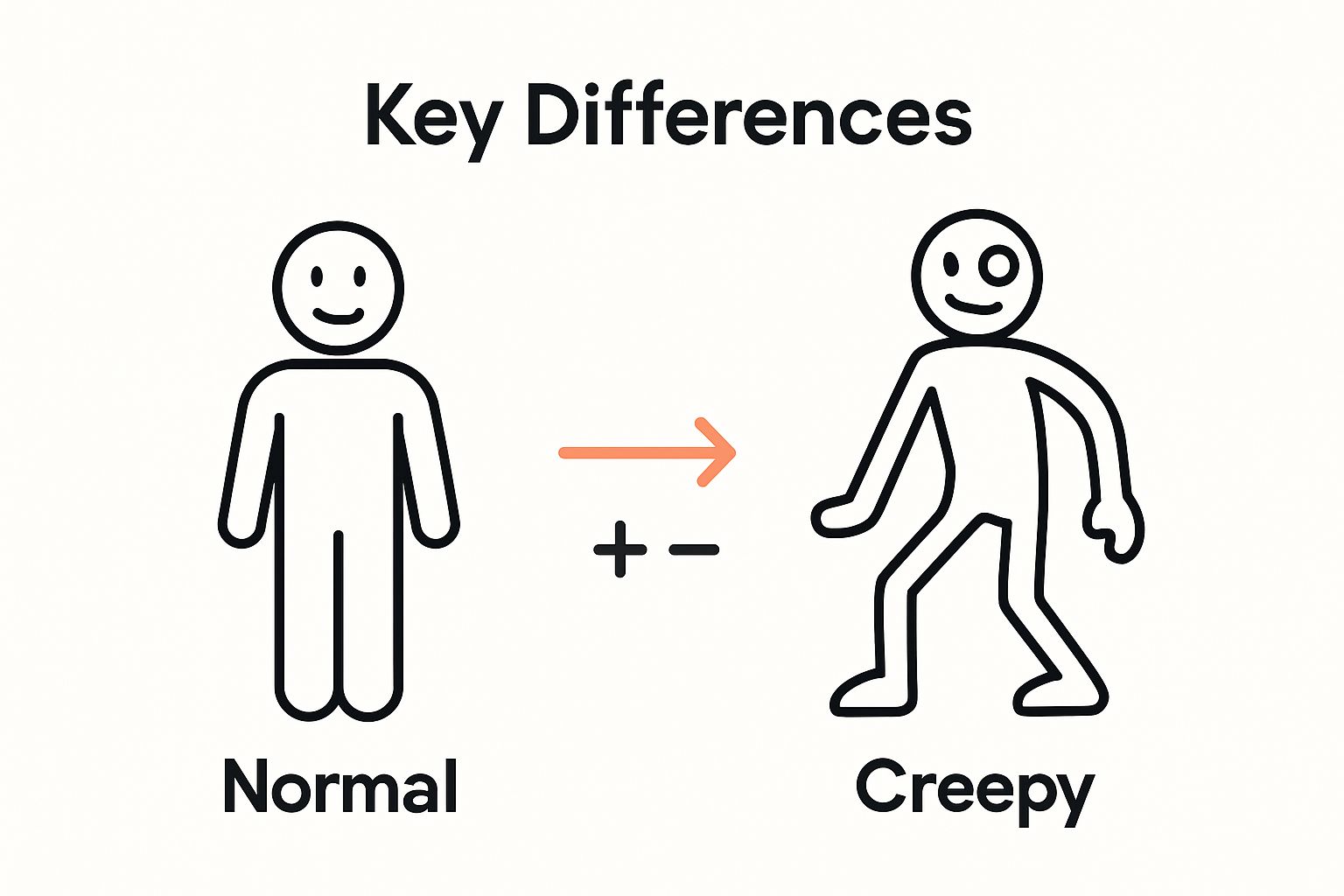 Key Differences

+ −

Normal

Creepy