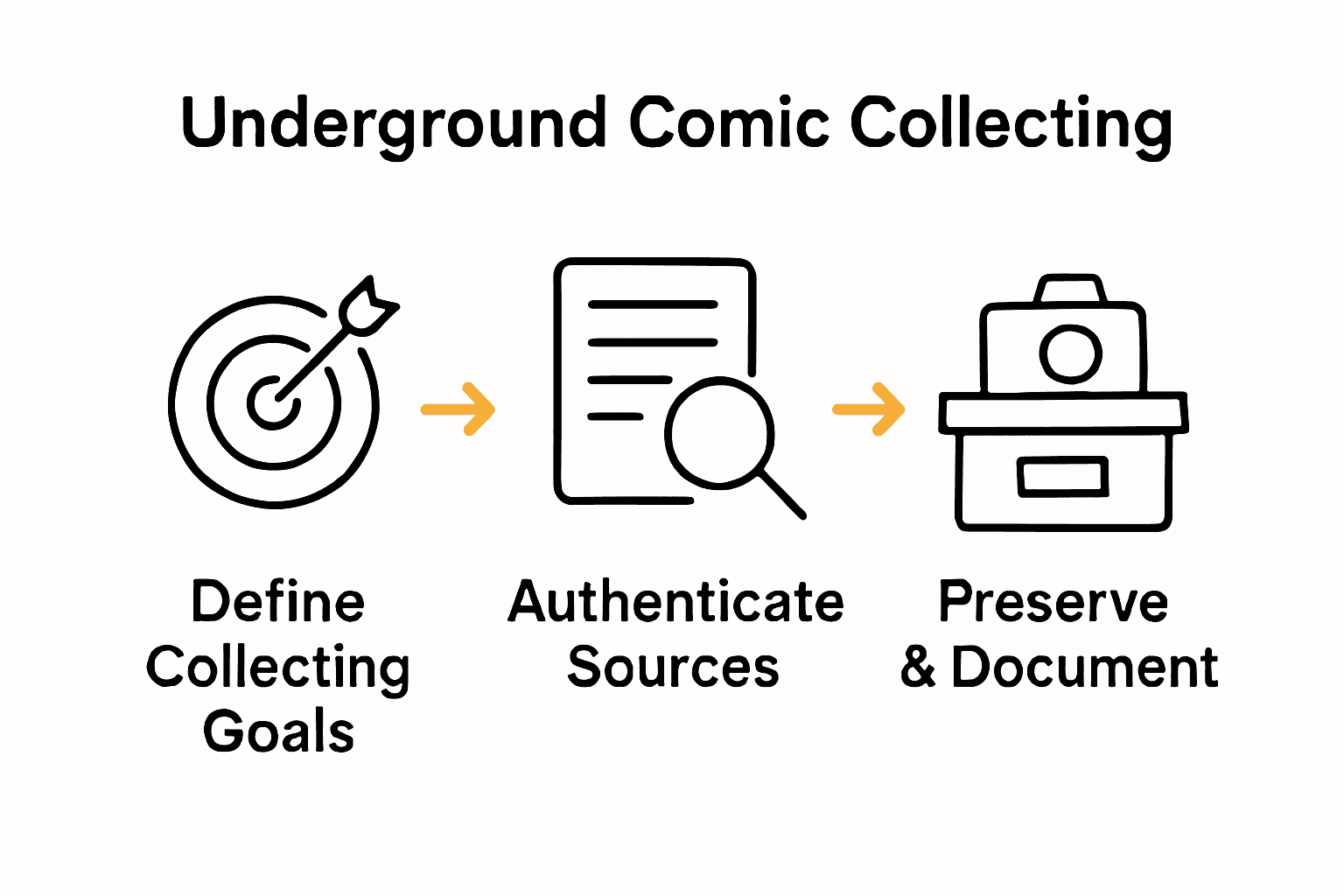 Underground Comic Collecting

Define Collecting Goals

Authenticate Sources

Preserve & Document