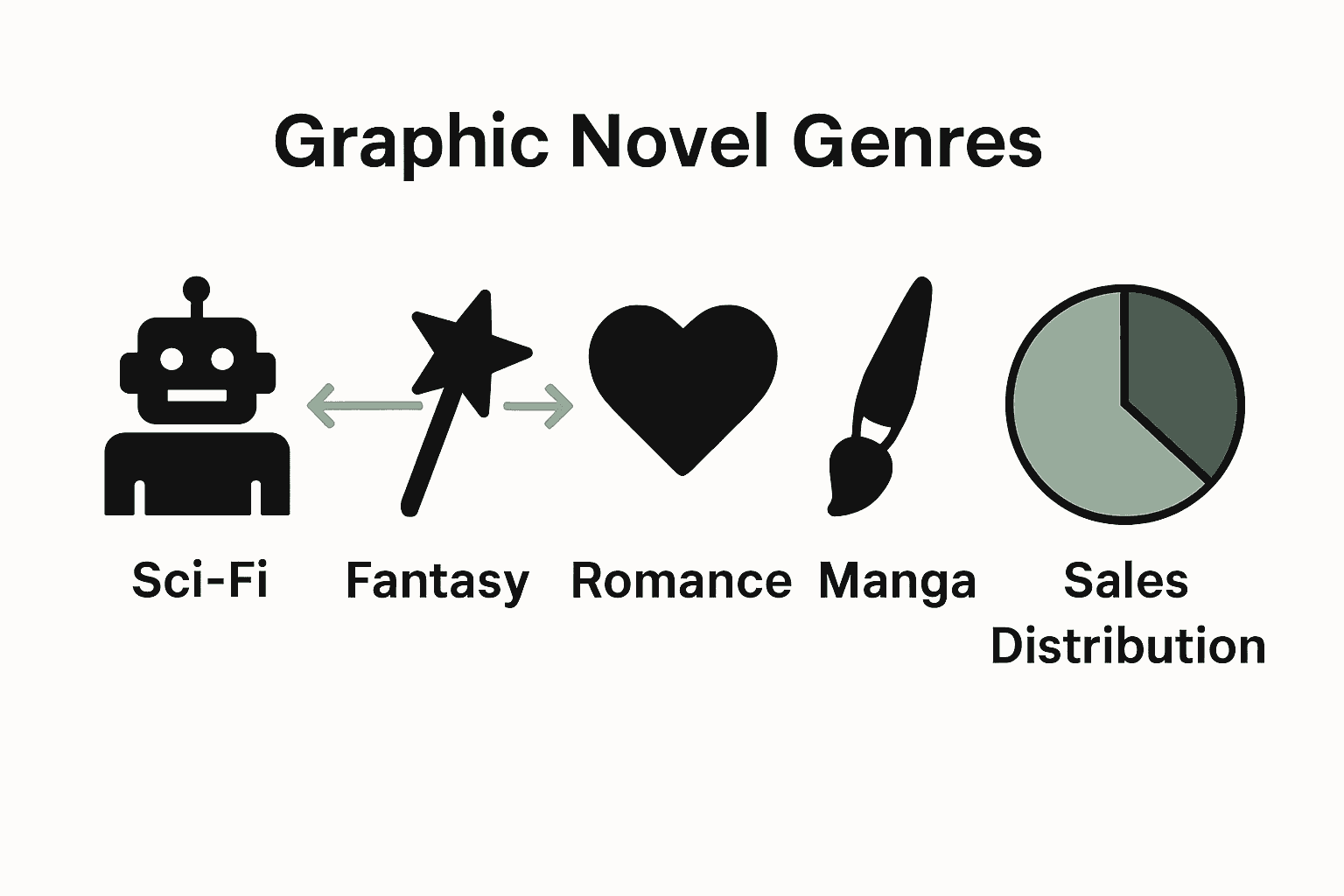 Graphic Novel Genres

Sci-Fi

Fantasy

Romance

Manga

Sales Distribution