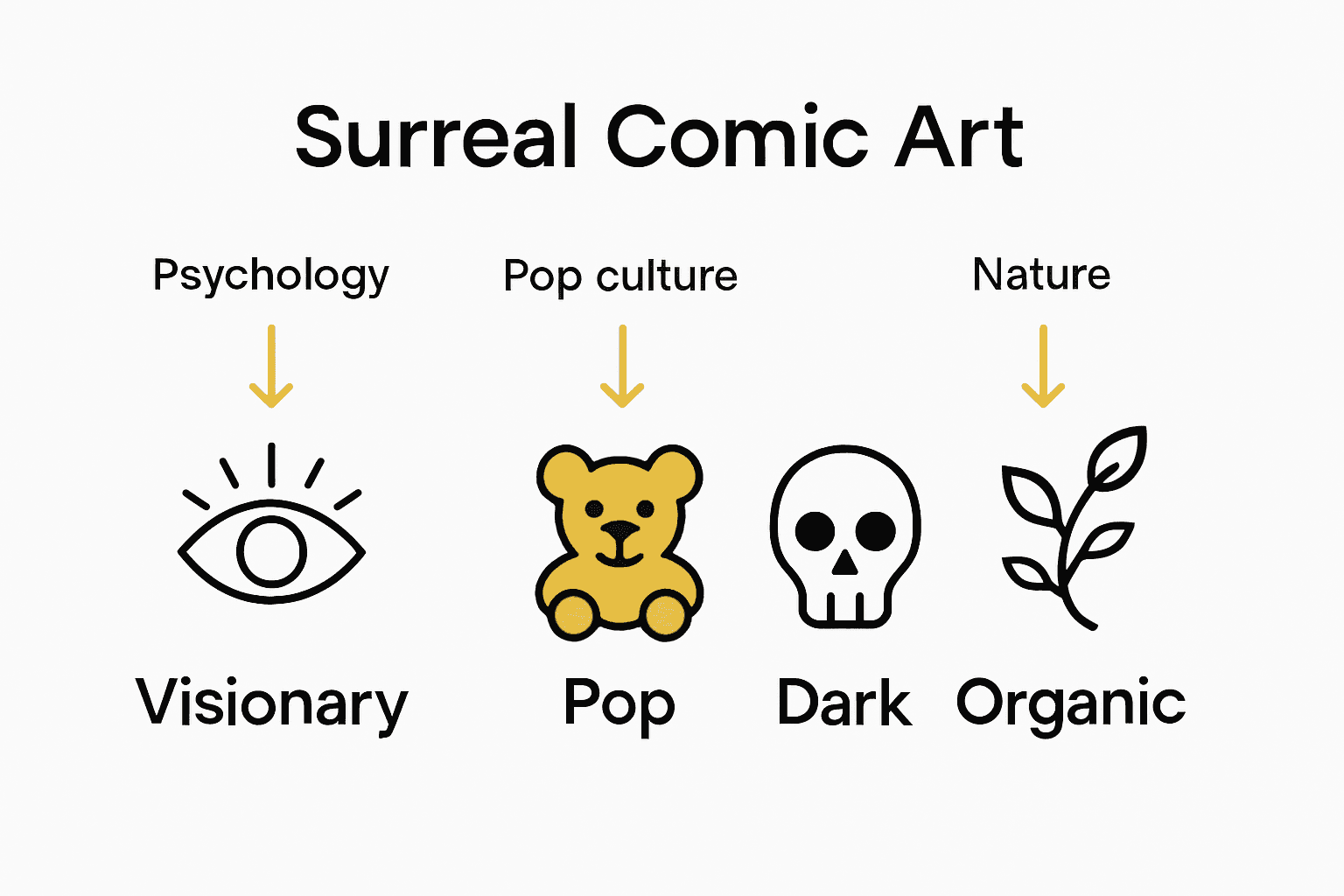 Surreal Comic Art

Psychology

Pop culture

Nature

Visionary

Pop

Dark

Organic