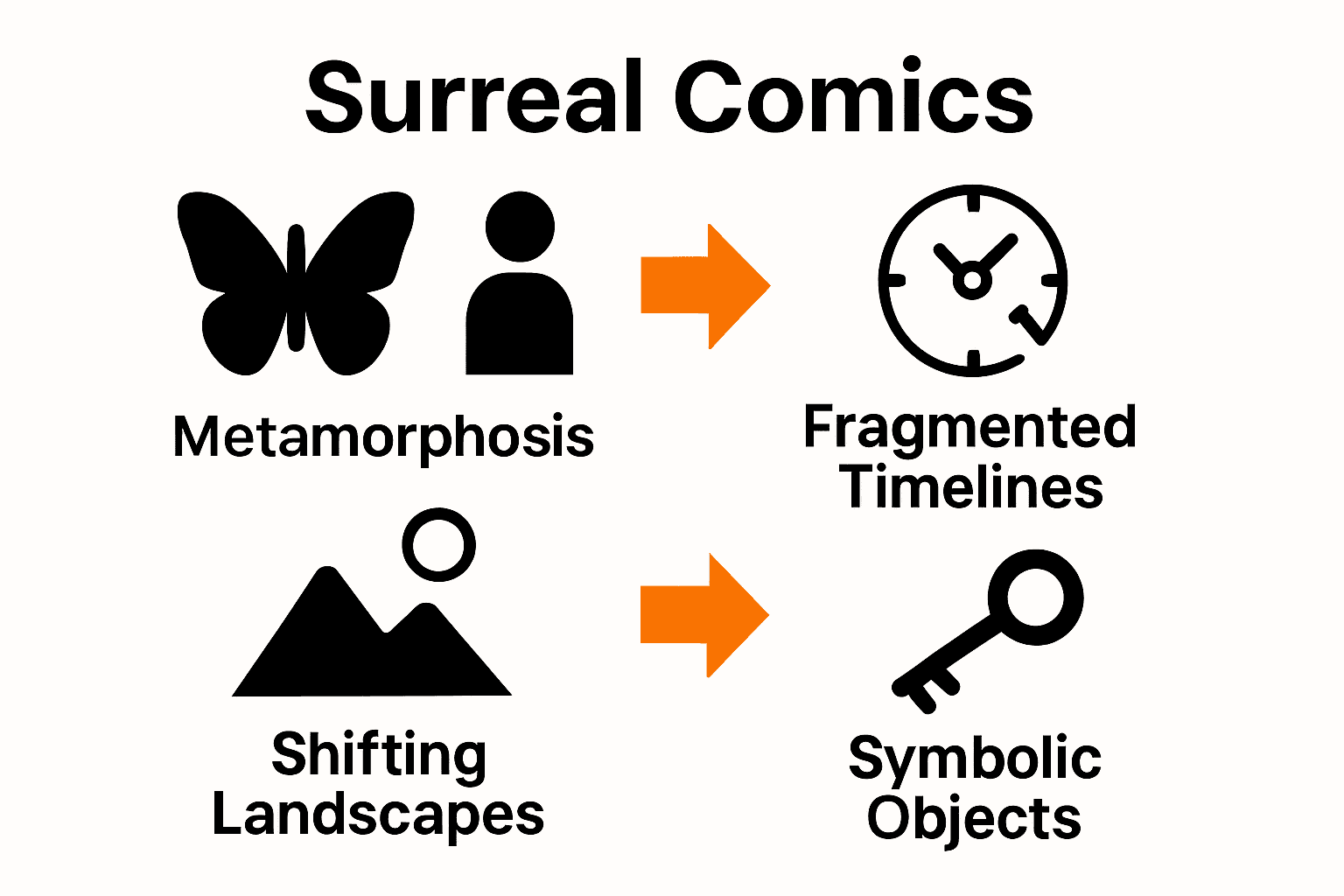 Surreal Comics

Metamorphosis

Fragmented Timelines

Shifting Landscapes

Symbolic Objects