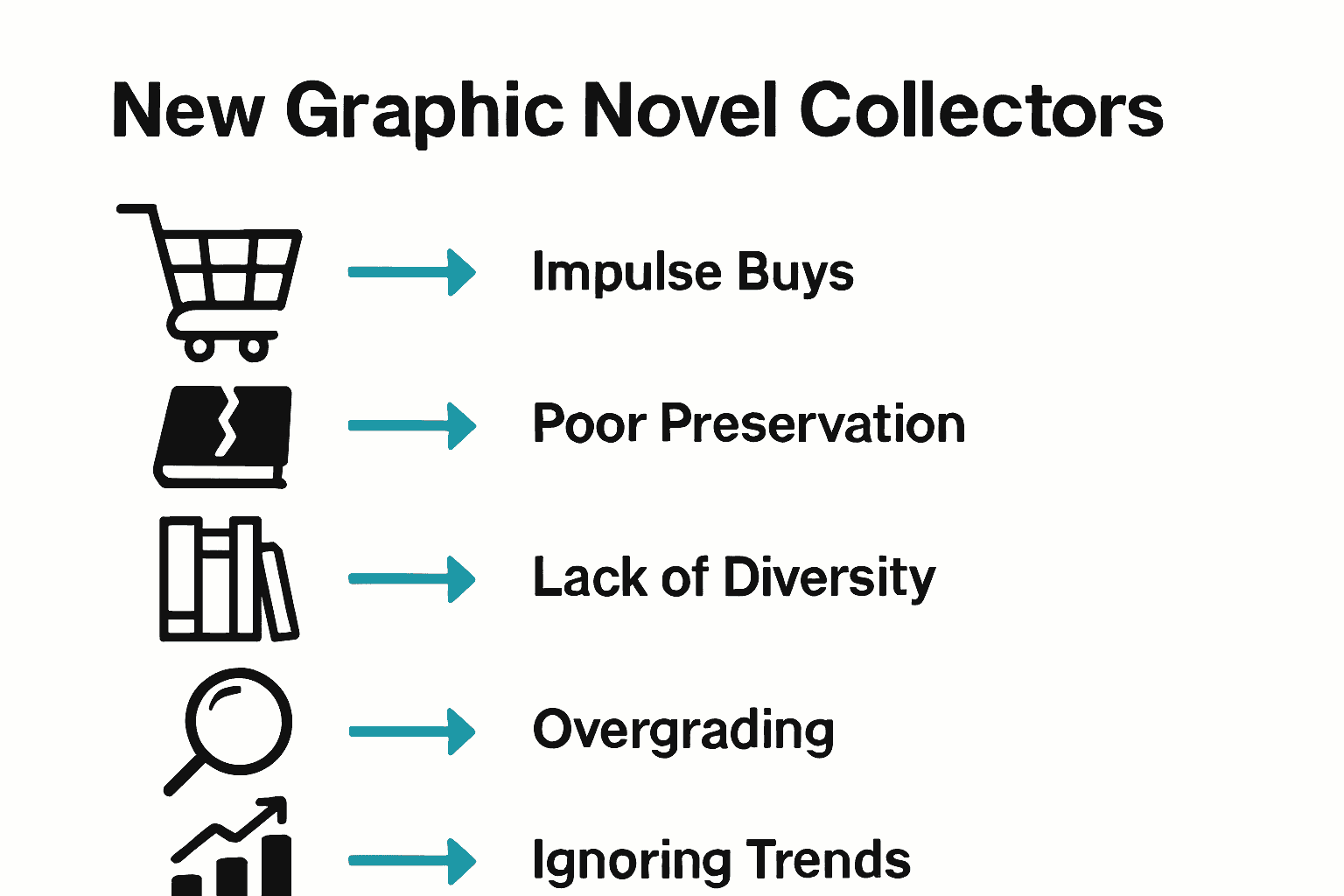 New Graphic Novel Collectors

Impulse Buys

Poor Preservation

Lack of Diversity

Overgrading

Ignoring Trends