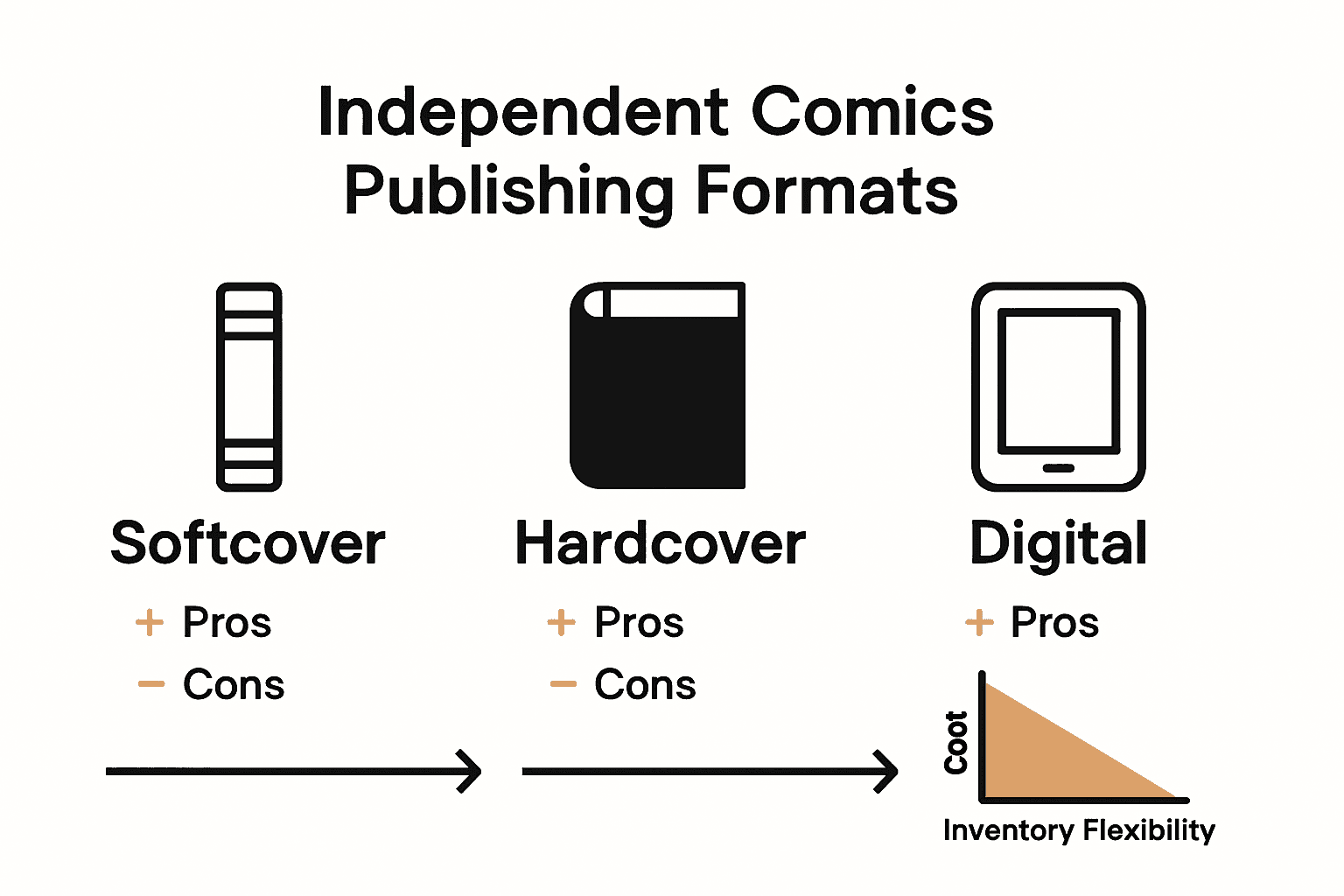 Independent Comics Publishing Formats

Softcover
+ Pros
− Cons

Hardcover
+ Pros
− Cons

Digital
+ Pros

Coot

Inventory Flexibility