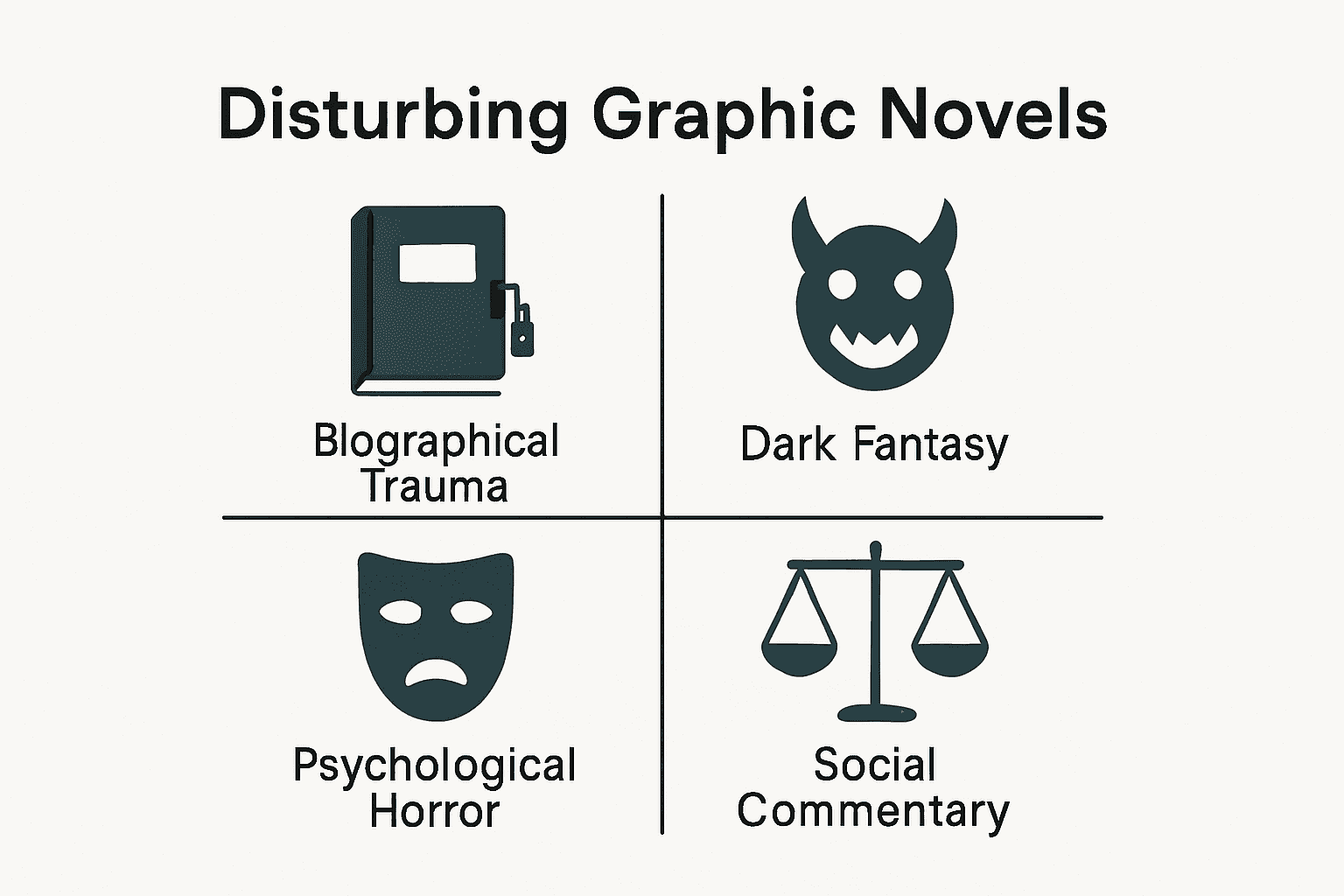 Disturbing Graphic Novels

Blographical Trauma

Dark Fantasy

Psychological Horror

Social Commentary