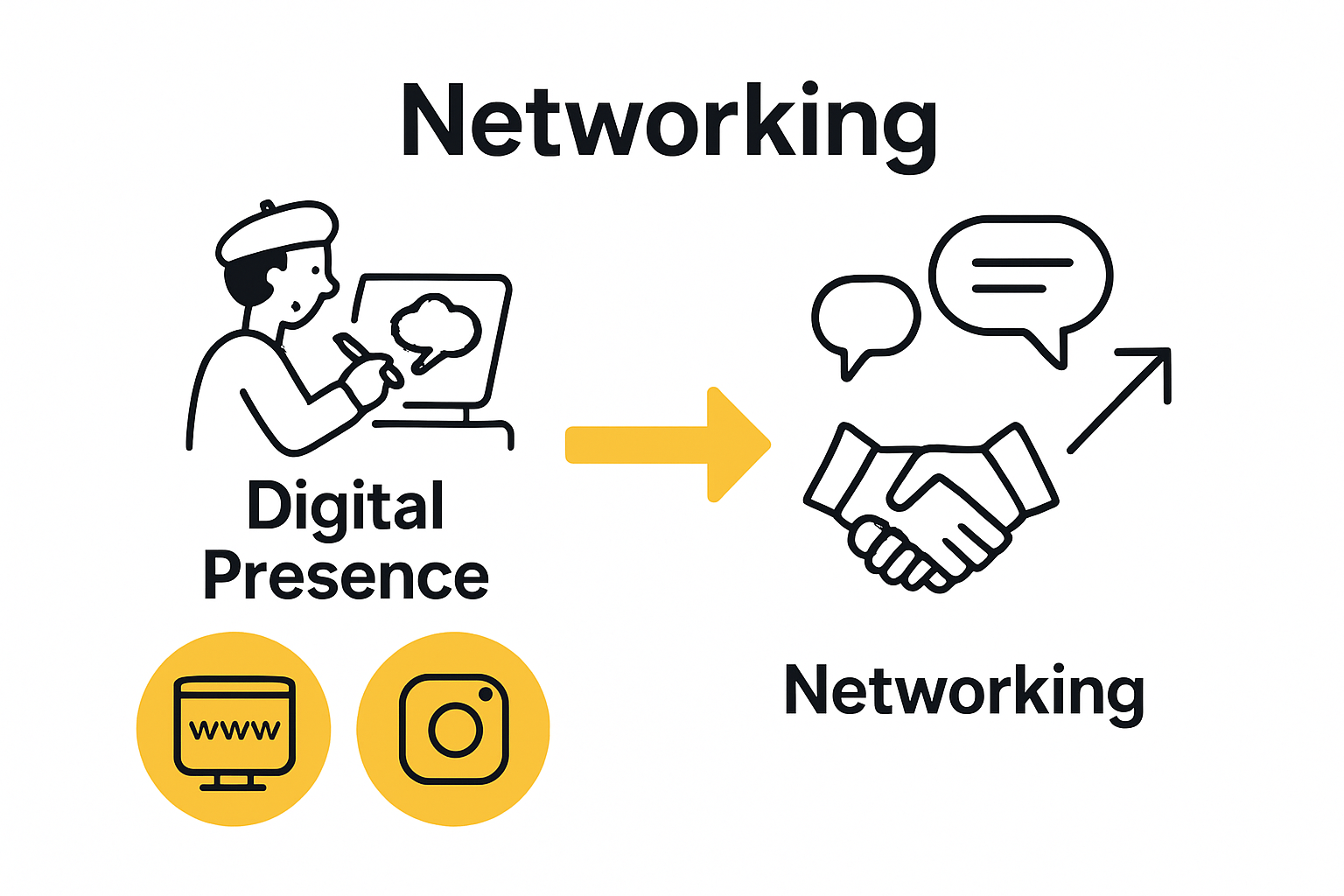 Networking

Digital Presence

www

Networking