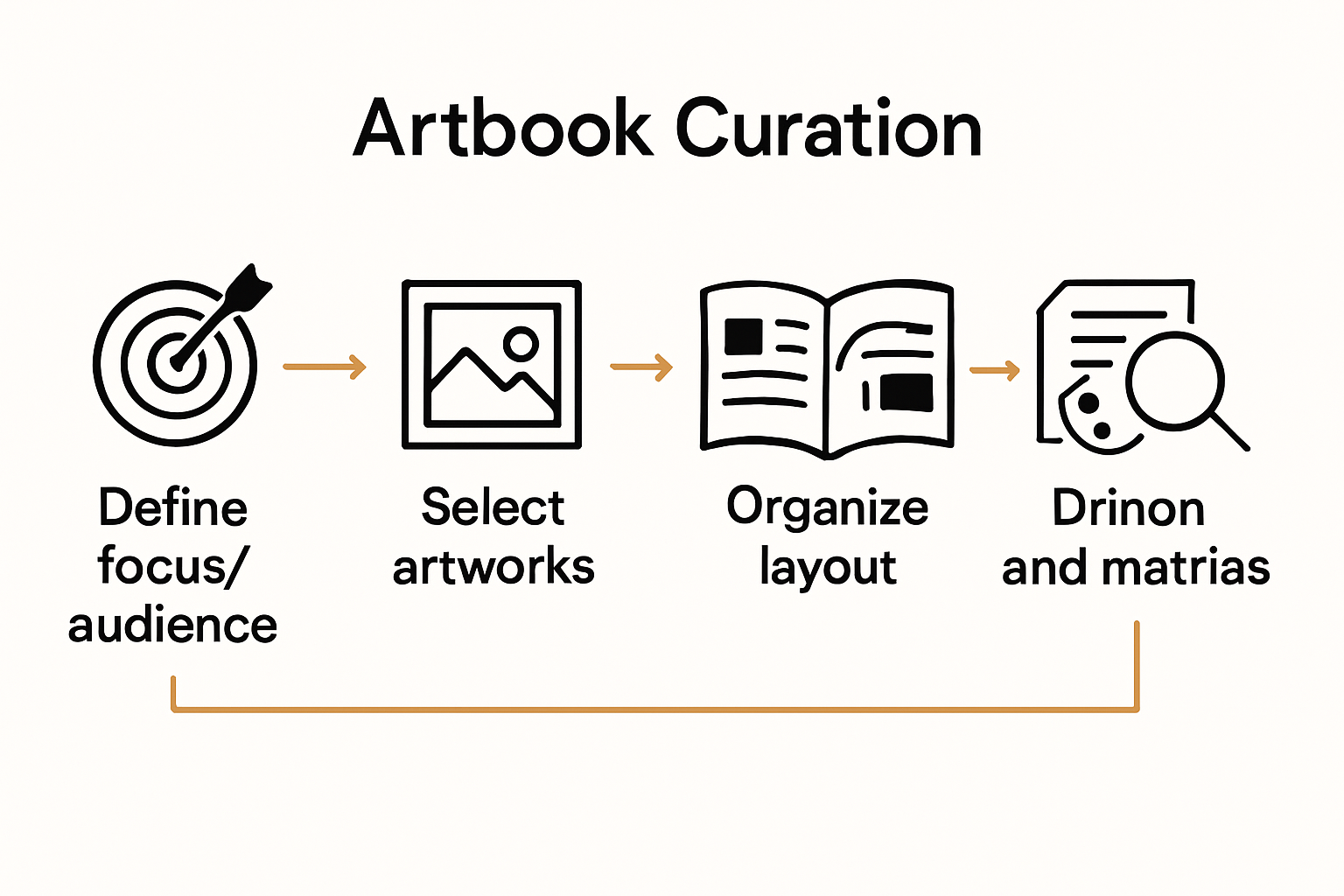 Artbook Curation

Define focus/ audience

Select artworks

Organize layout

Drinon and matrias