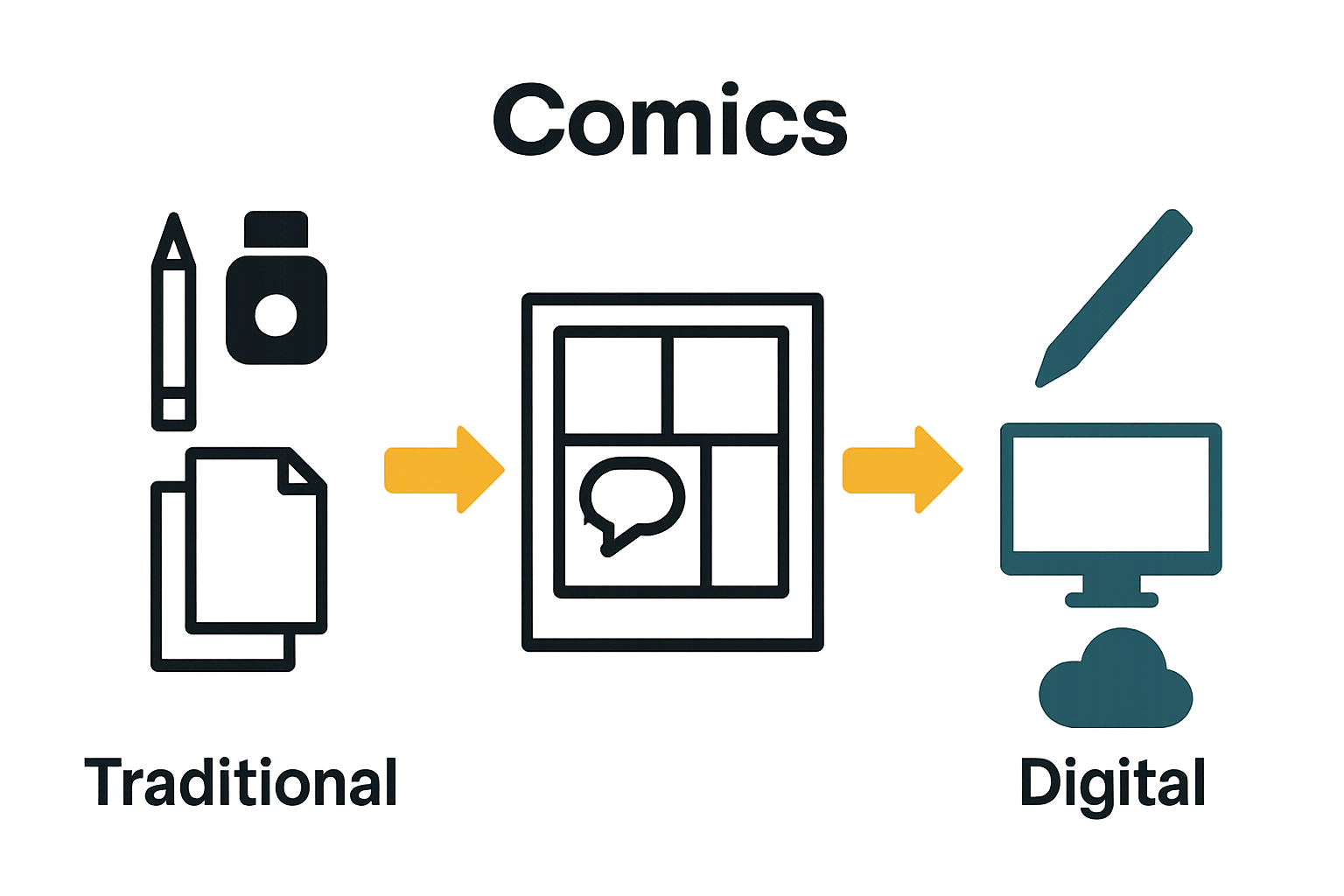 Comics

Traditional

Digital