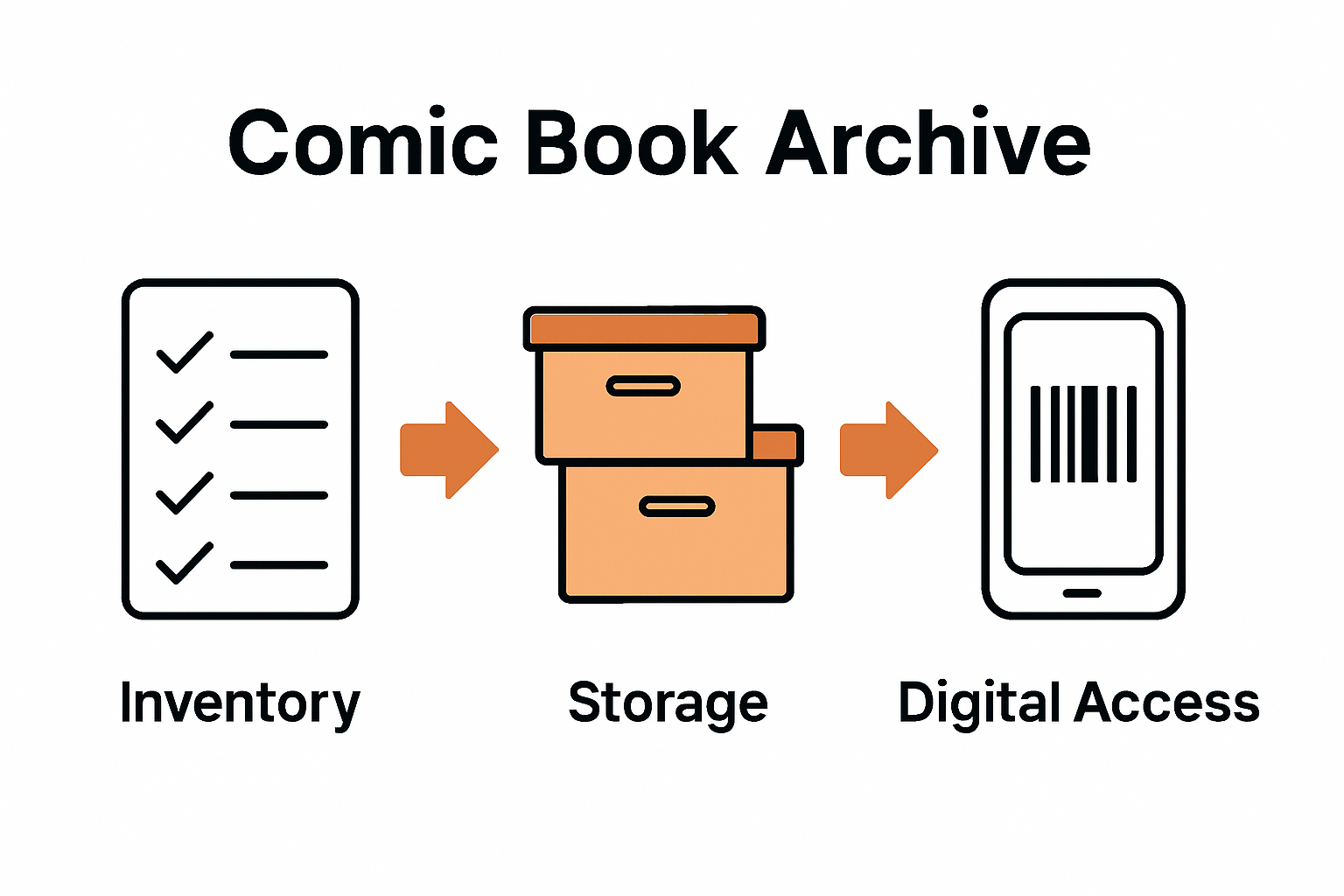 Comic Book Archive

Inventory

Storage

Digital Access