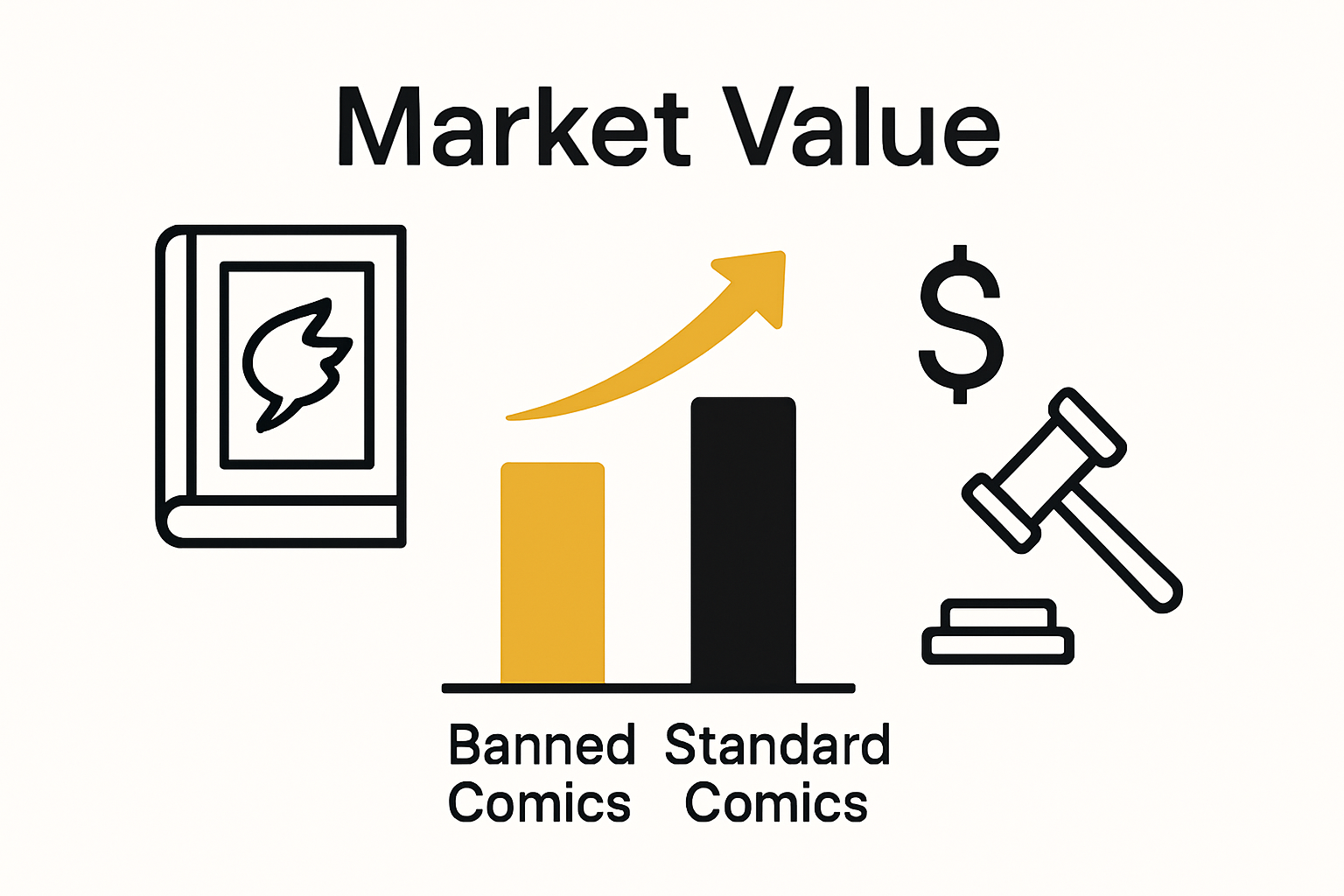 Market Value

$

Banned Comics

Standard Comics