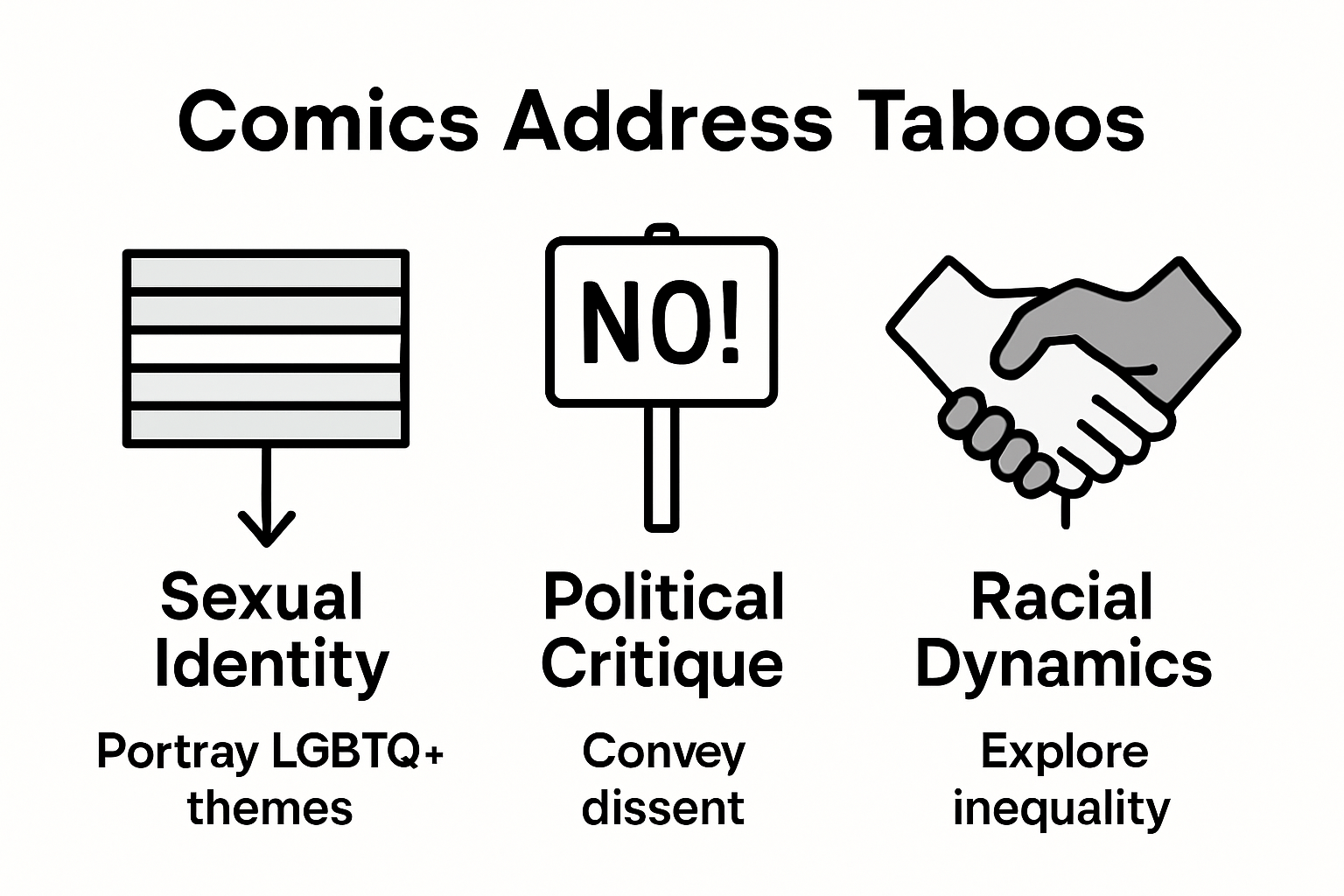 Comics Address Taboos

NO!

Sexual Identity

Portray LGBTQ+ themes

Political Critique

Convey dissent

Racial Dynamics

Explore inequality