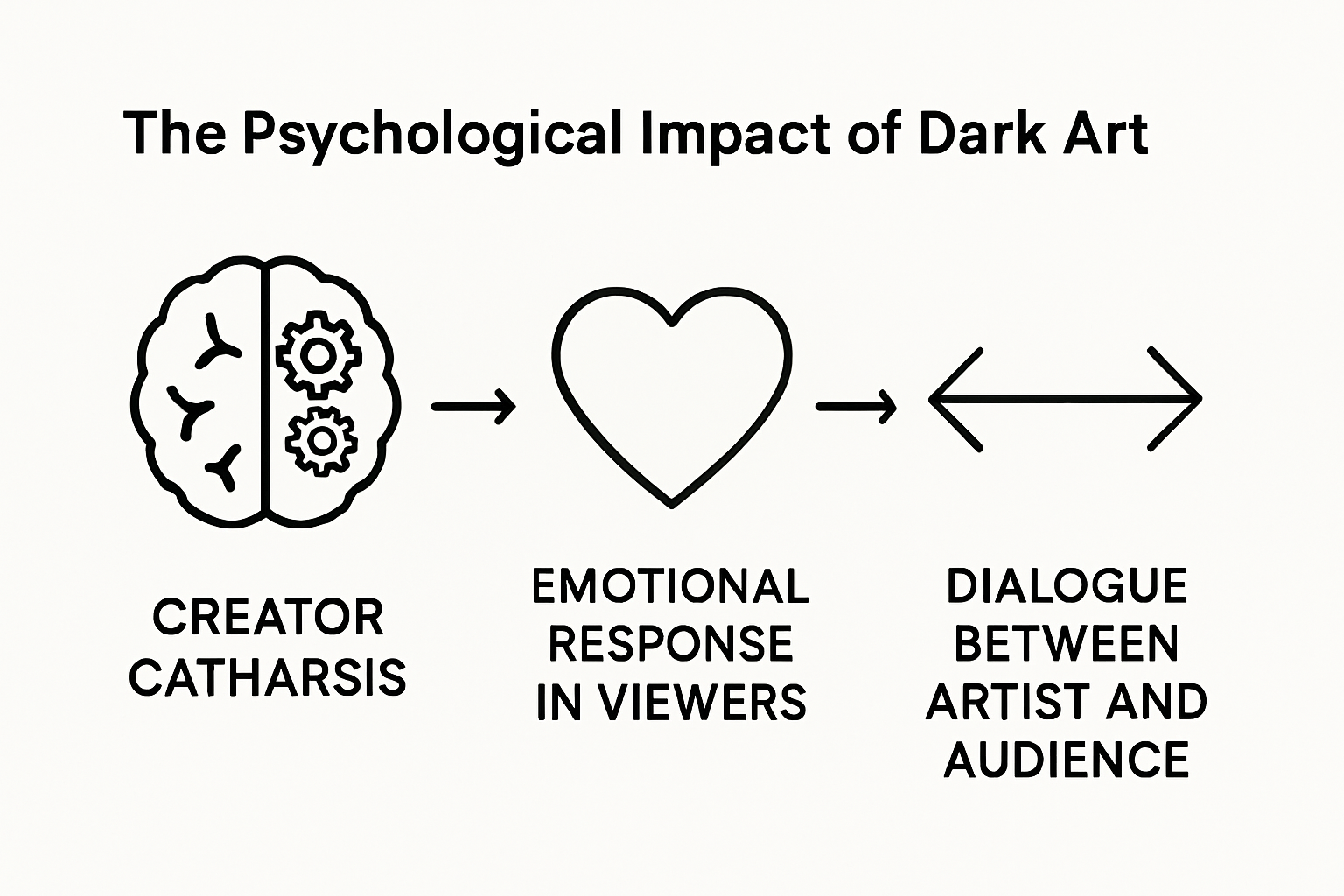 The Psychological Impact of Dark Art

CREATOR CATHARSIS

EMOTIONAL RESPONSE IN VIEWERS

DIALOGUE BETWEEN ARTIST AND AUDIENCE