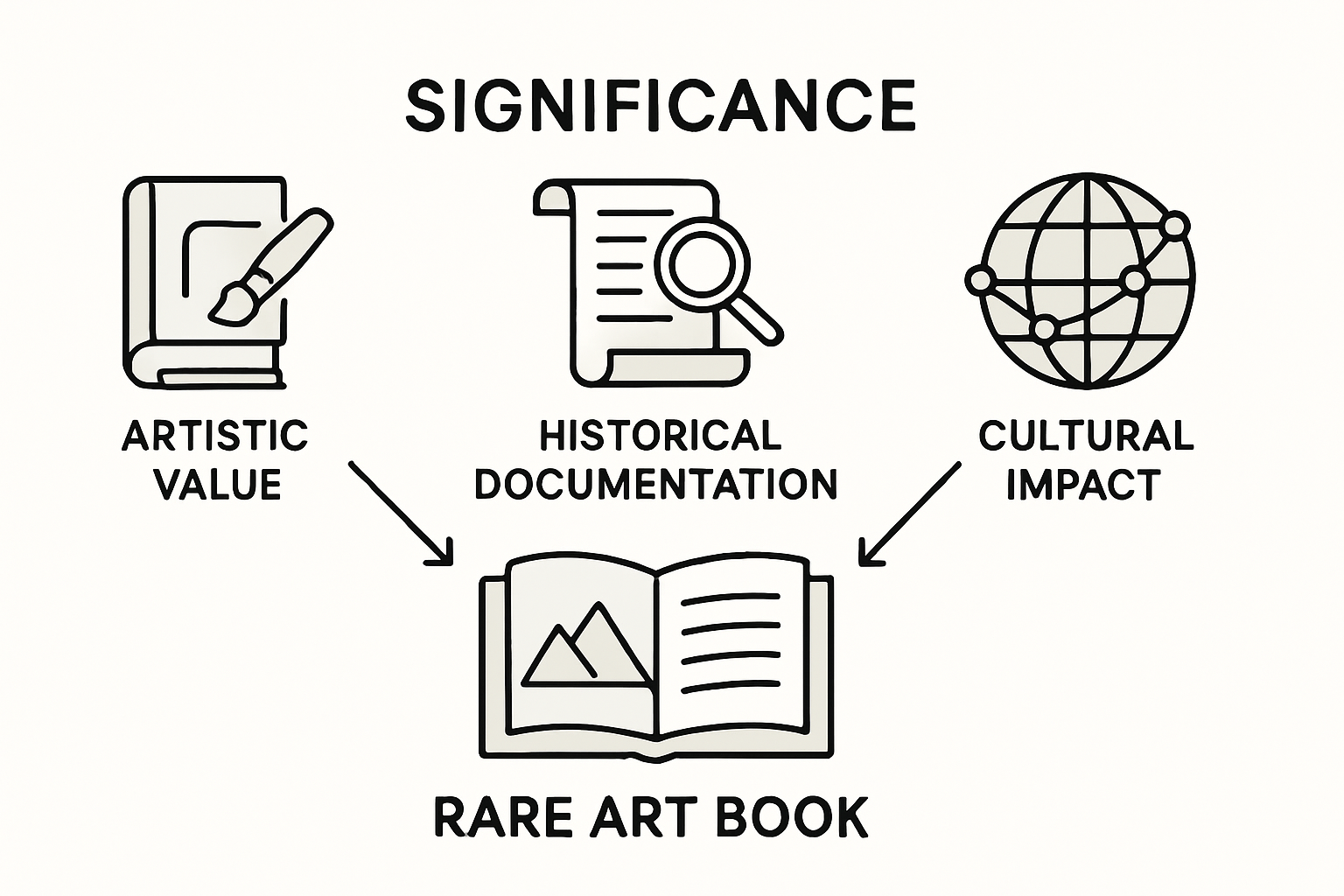 SIGNIFICANCE

ARTISTIC VALUE

HISTORICAL DOCUMENTATION

CULTURAL IMPACT

RARE ART BOOK