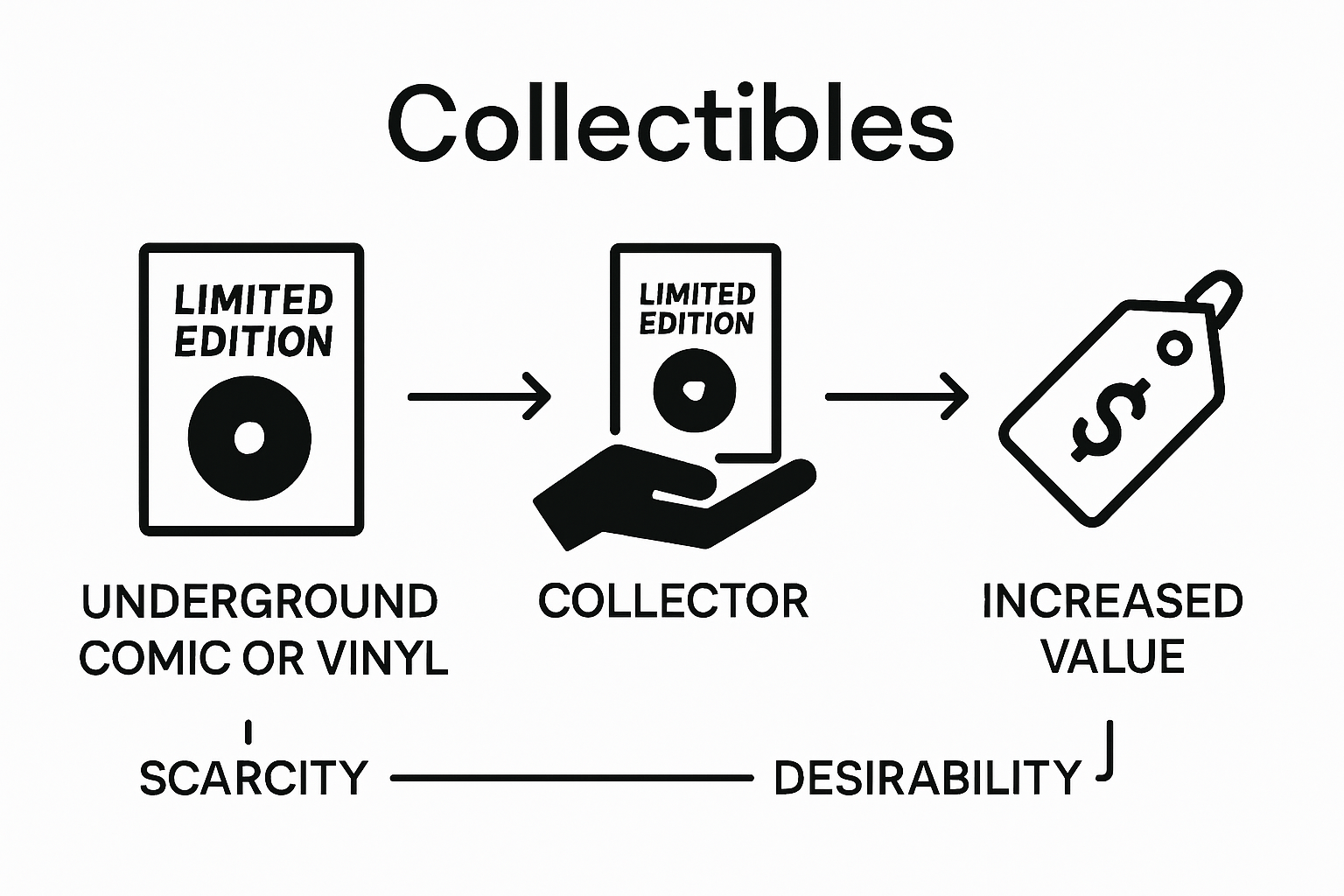 Collectibles

LIMITED EDITION

LIMITED EDITION

$

UNDERGROUND COMIC OR VINYL

COLLECTOR

INCREASED VALUE

SCARCITY

DESIRABILITY