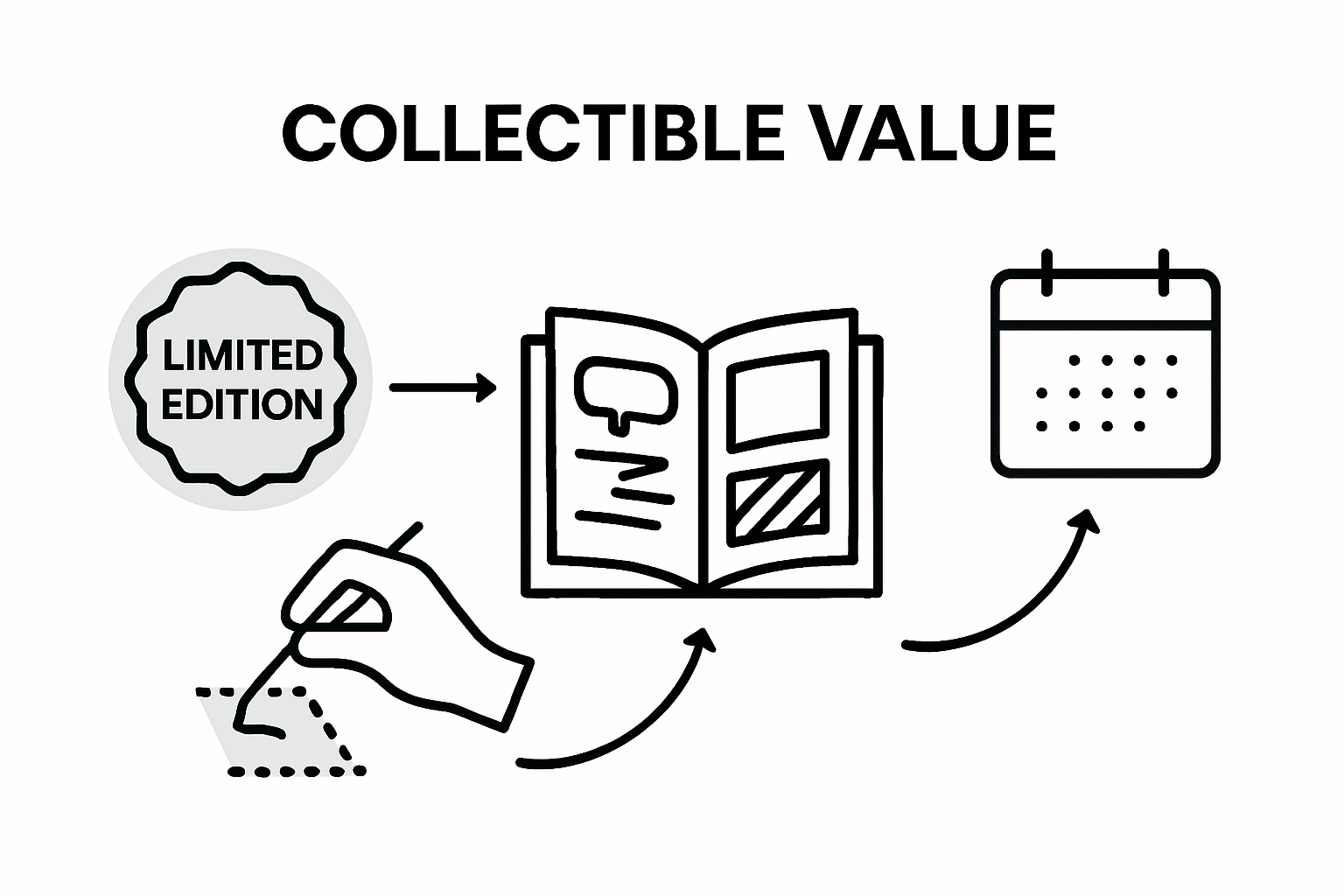 COLLECTIBLE VALUE

LIMITED EDITION