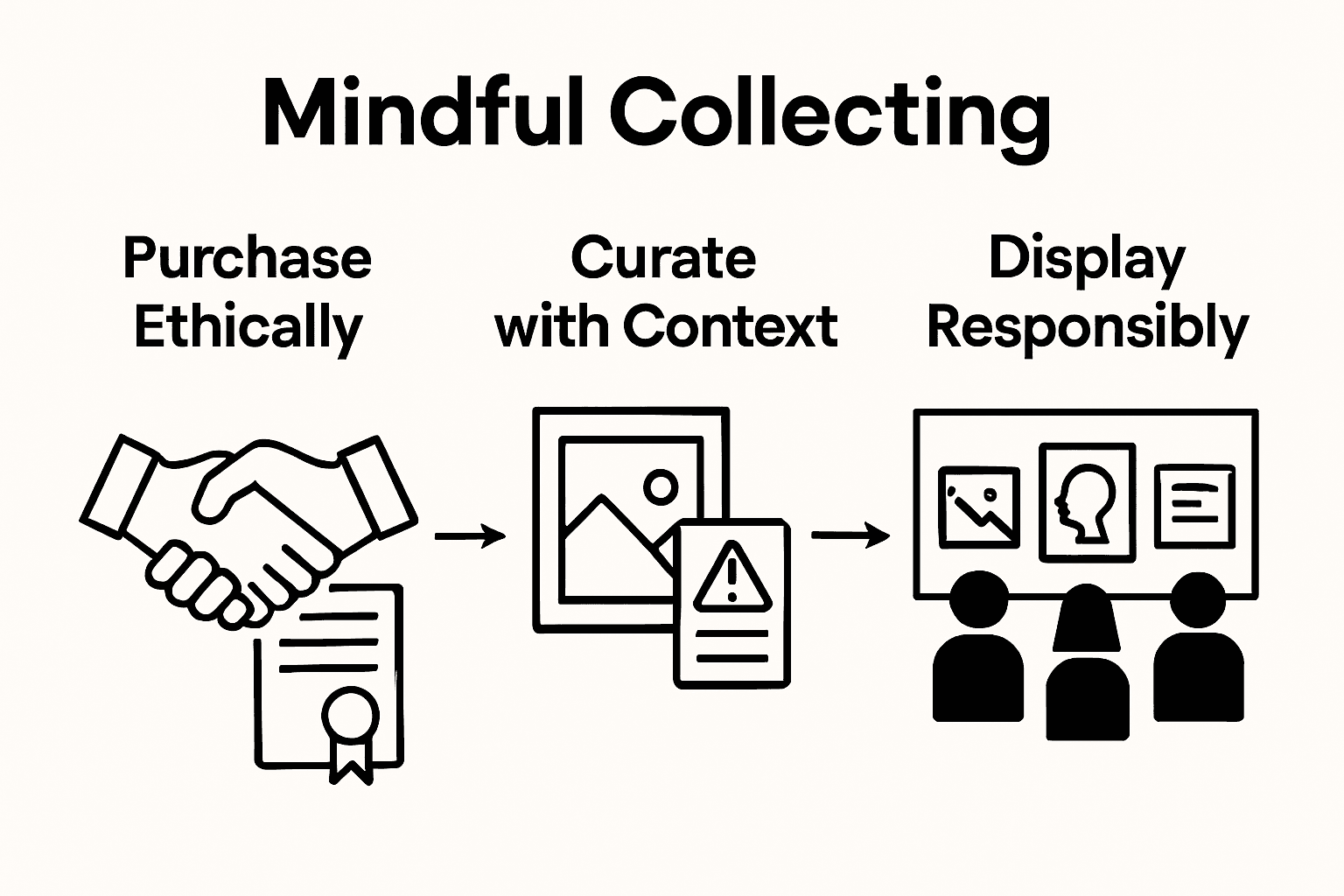 Mindful Collecting

Purchase Ethically

Curate with Context

Display Responsibly