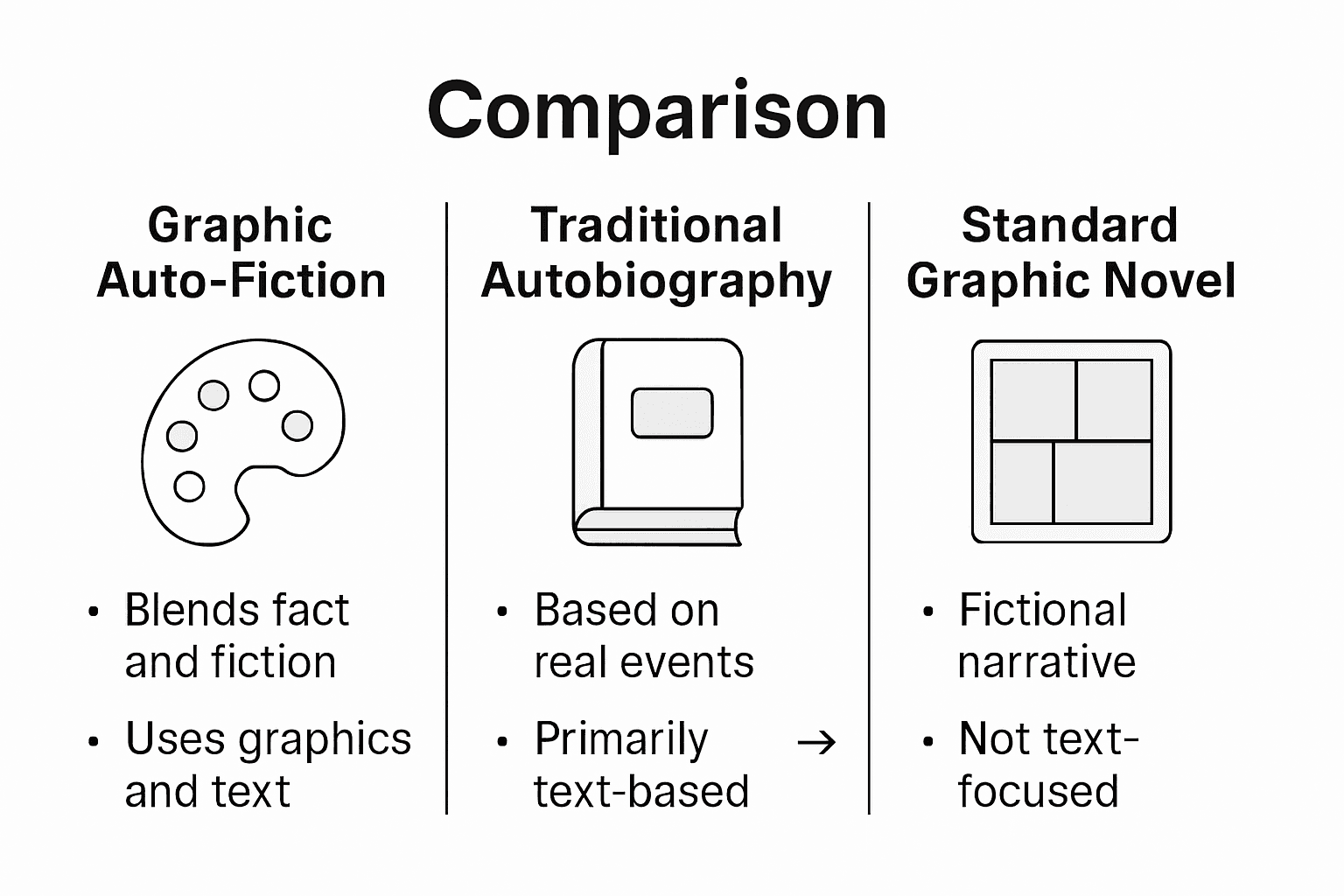 Comparison

Graphic Auto-Fiction

• Blends fact and fiction
• Uses graphics and text

Traditional Autobiography

• Based on real events
• Primarily text-based →

Standard Graphic Novel

• Fictional narrative
• Not text-focused