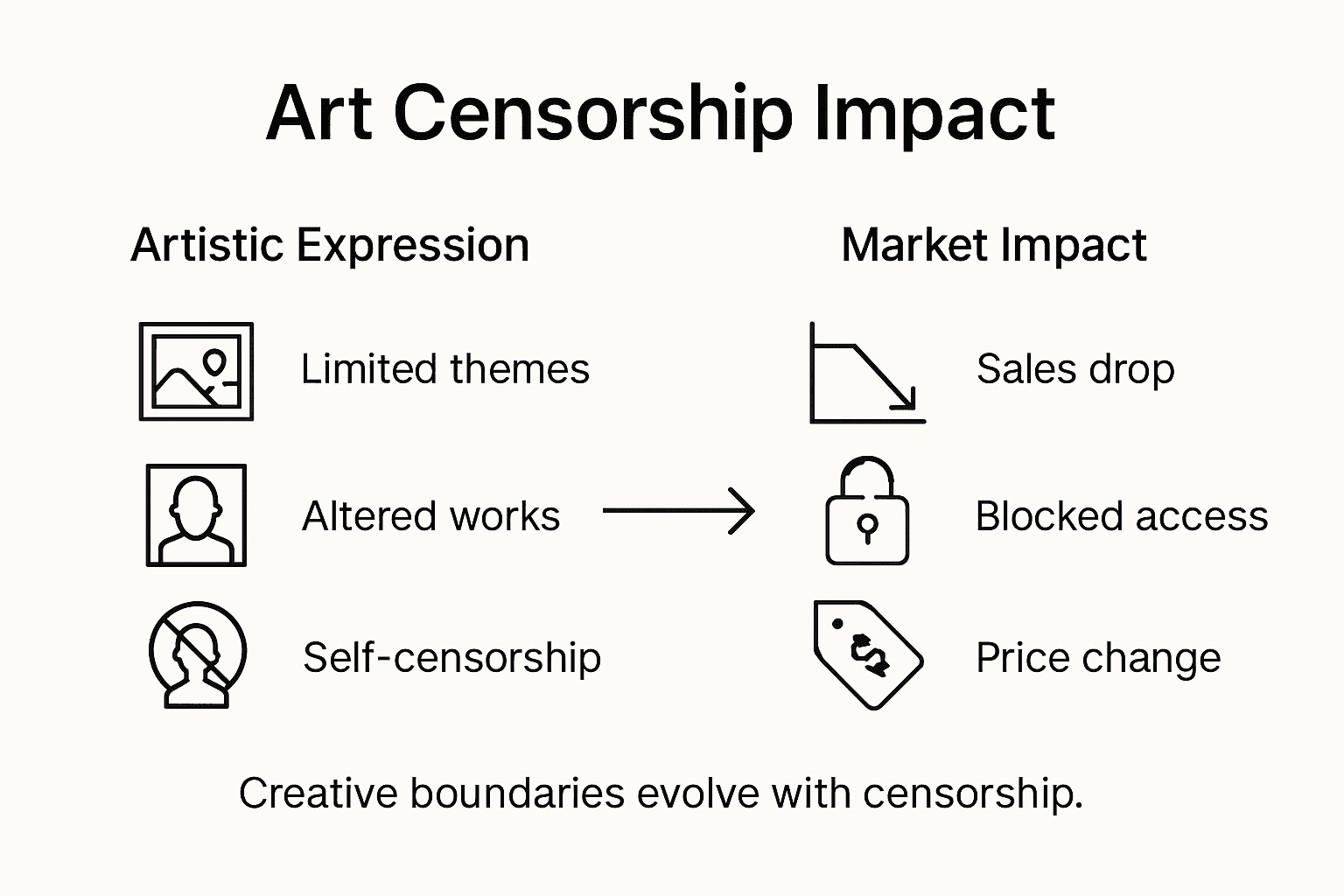 Art Censorship Impact

Artistic Expression

Limited themes

Altered works

Self-censorship

Market Impact

Sales drop

Blocked access

Price change

Creative boundaries evolve with censorship.