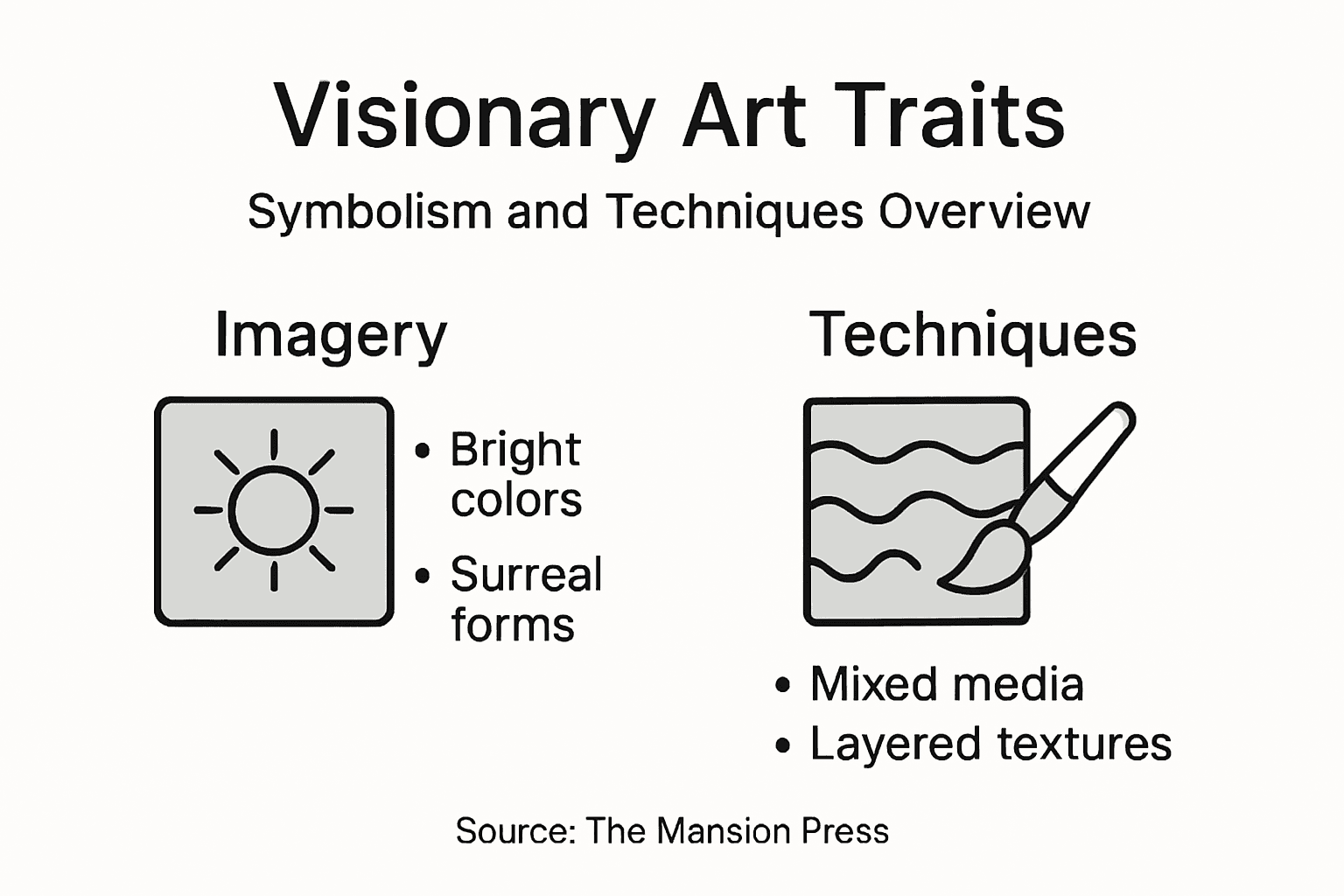 Visionary Art Traits

Symbolism and Techniques Overview

Imagery

• Bright colors
• Surreal forms

Techniques

• Mixed media
• Layered textures

Source: The Mansion Press