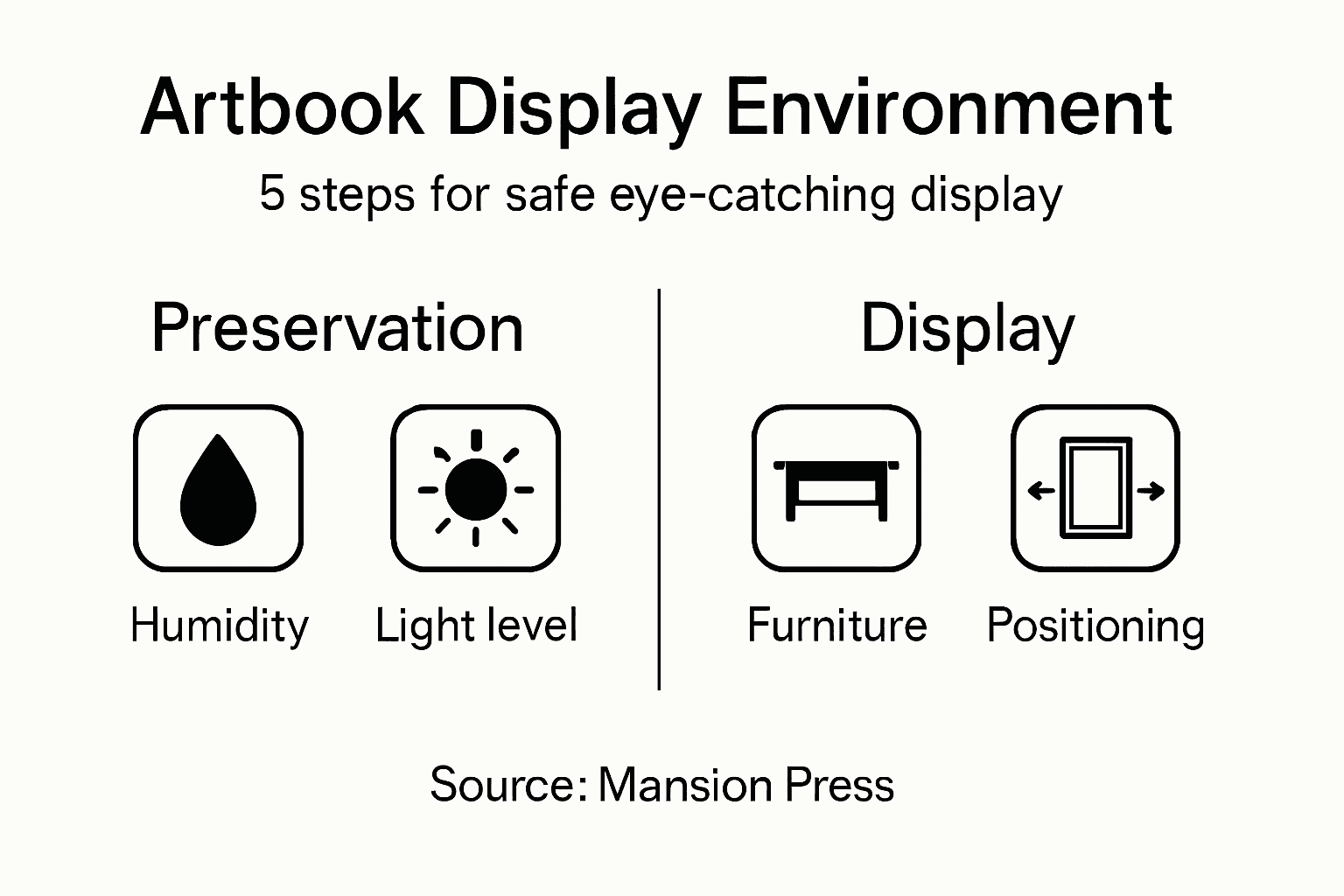 Artbook Display Environment

5 steps for safe eye-catching display

Preservation

Humidity

Light level

Display

Furniture

Positioning

Source: Mansion Press