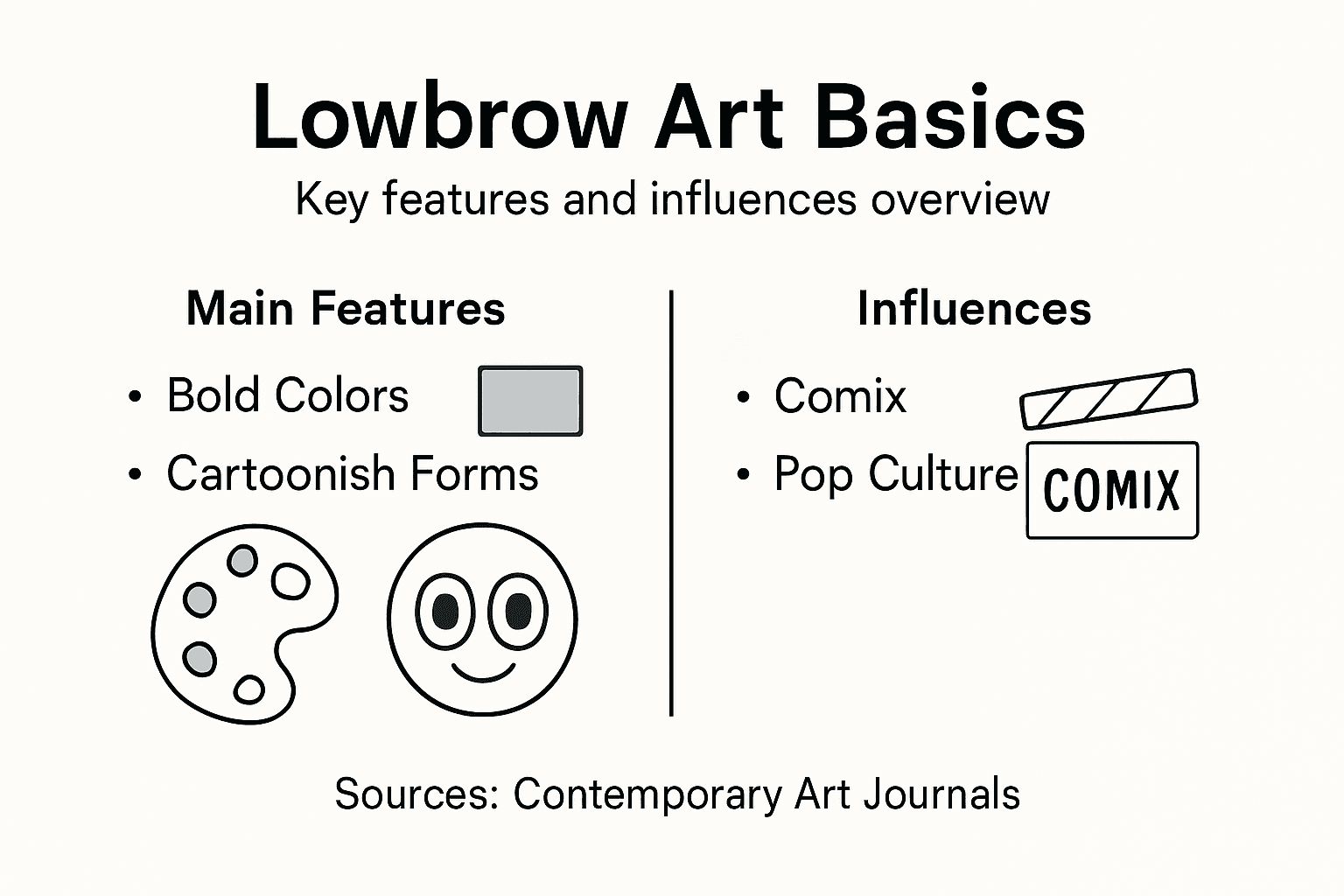 Lowbrow Art Basics

Key features and influences overview

Main Features

• Bold Colors

• Cartoonish Forms

Influences

• Comix

• Pop Culture

COMIX

Sources: Contemporary Art Journals