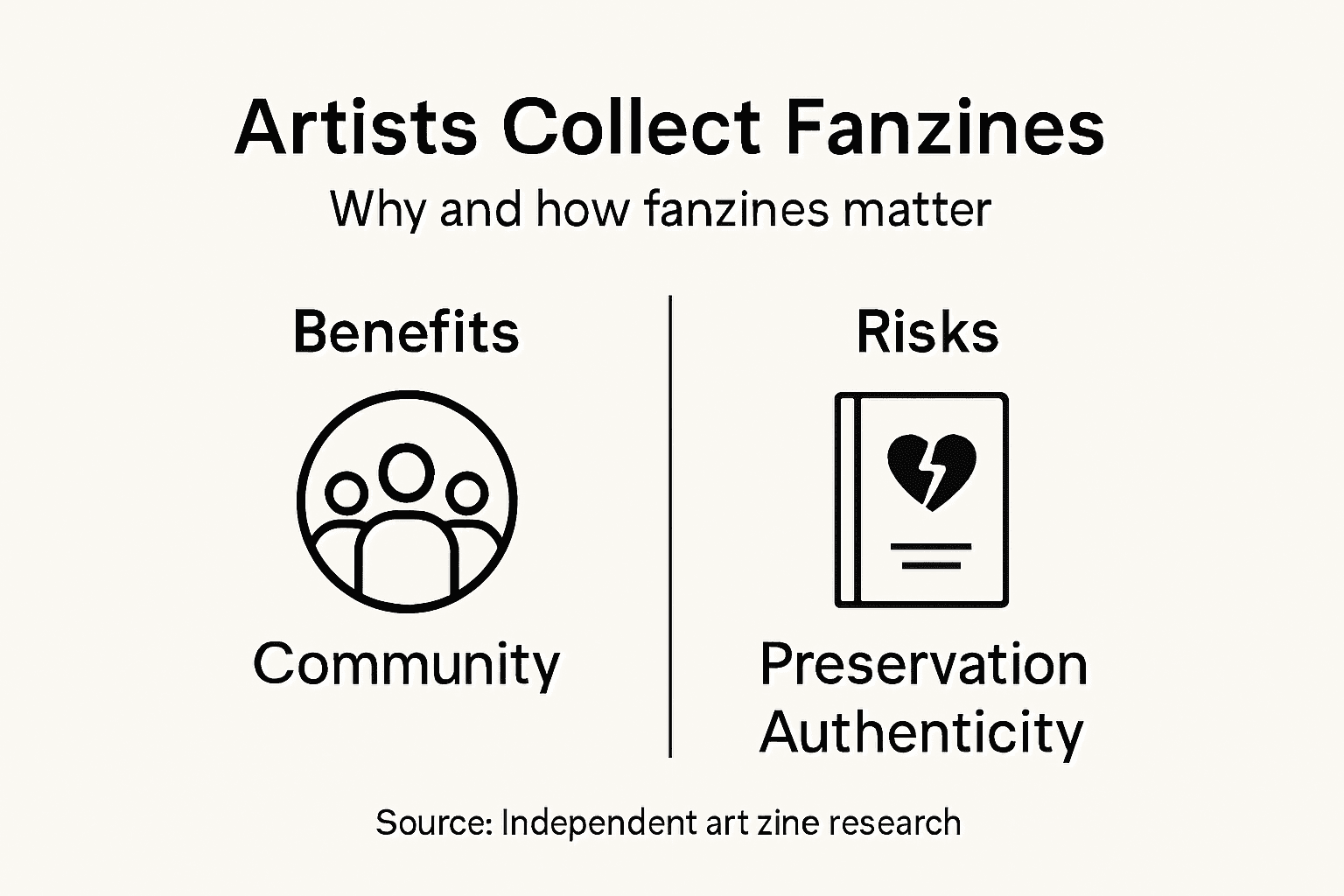 Artists Collect Fanzines

Why and how fanzines matter

Benefits

Community

Risks

Preservation
Authenticity

Source: Independent art zine research