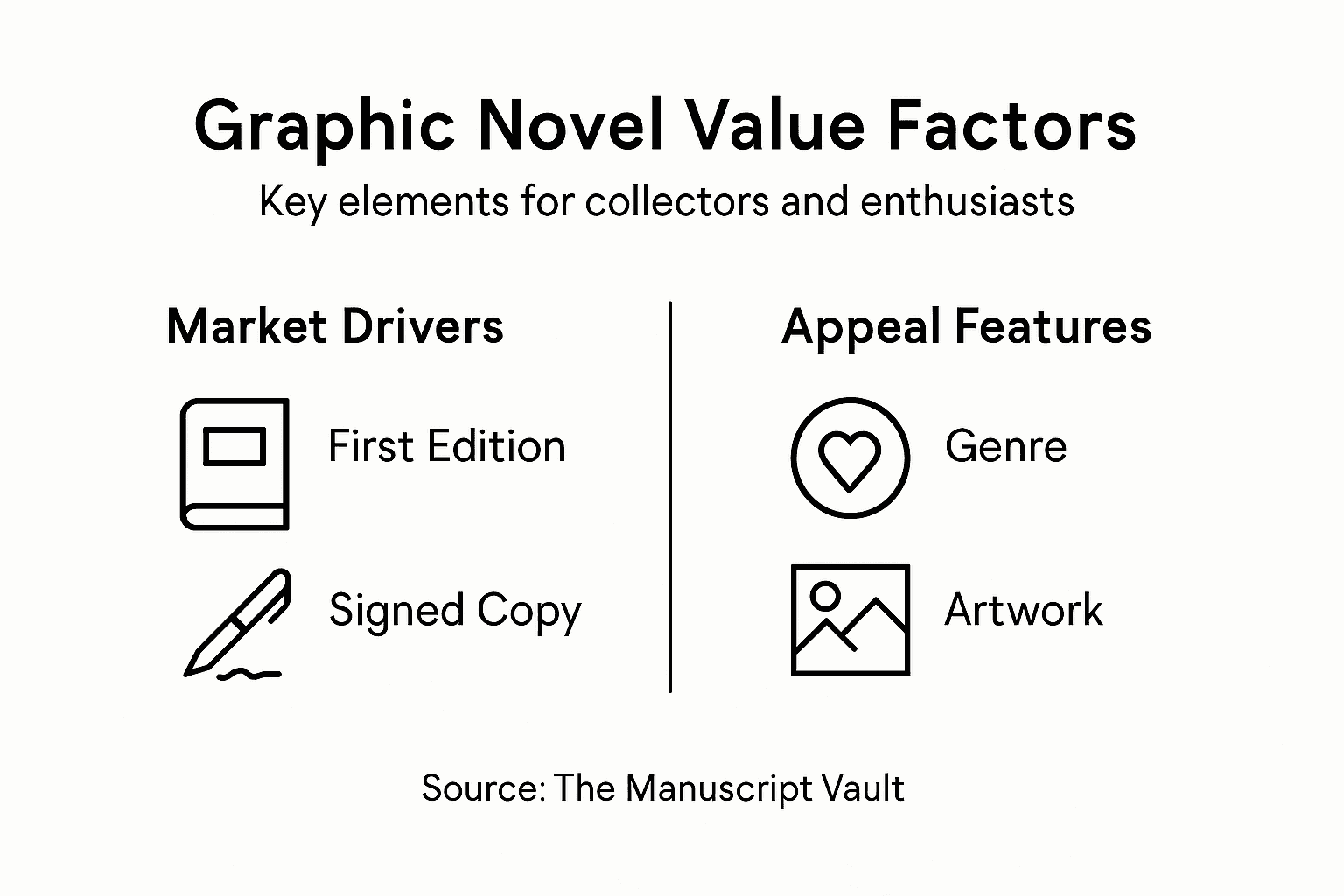 Graphic Novel Value Factors

Key elements for collectors and enthusiasts

Market Drivers

First Edition

Signed Copy

Appeal Features

Genre

Artwork

Source: The Manuscript Vault