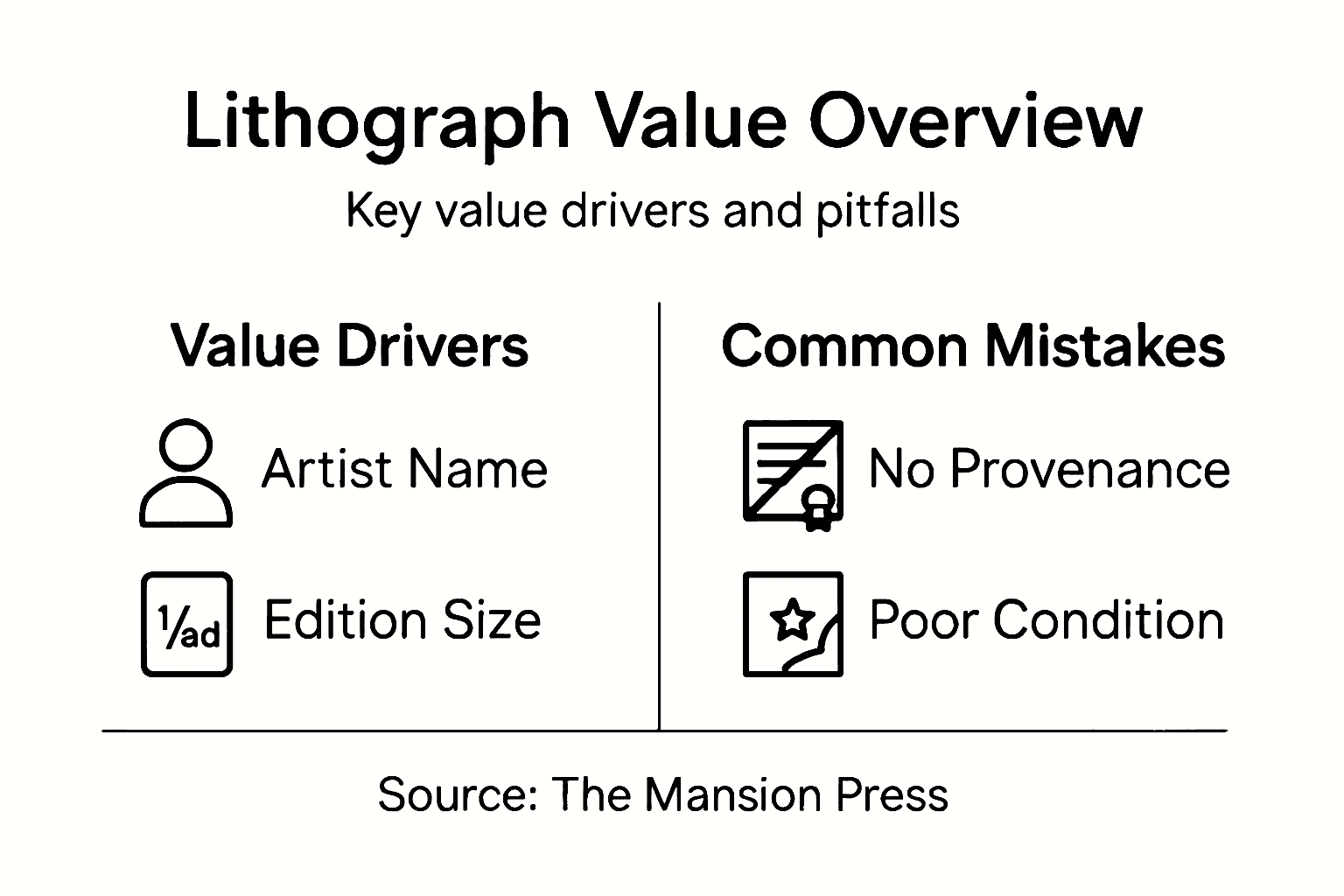 Lithograph Value Overview

Key value drivers and pitfalls

Value Drivers

Artist Name

1/ad Edition Size

Common Mistakes

No Provenance

Poor Condition

Source: The Mansion Press