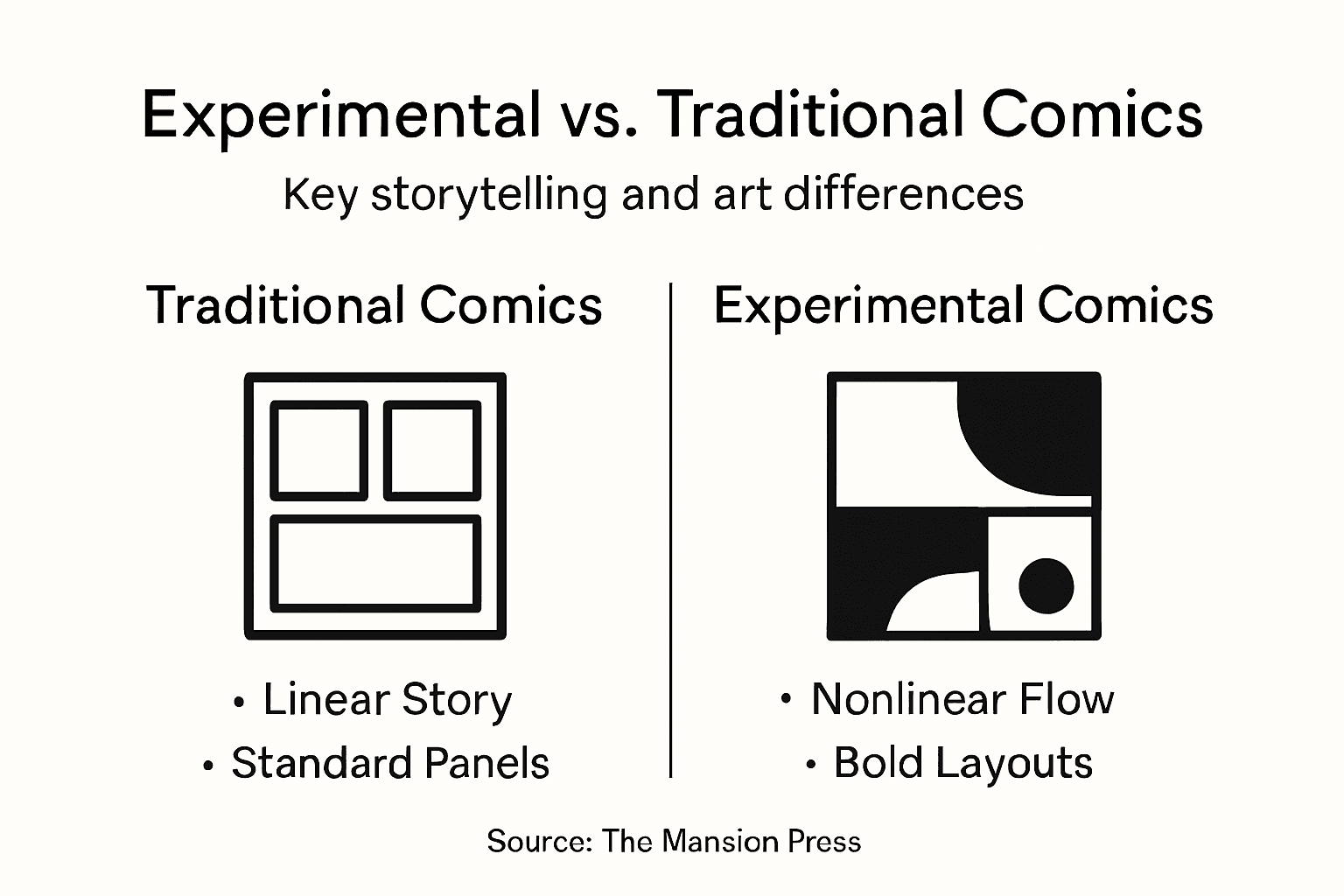 Experimental vs. Traditional Comics

Key storytelling and art differences

Traditional Comics

• Linear Story
• Standard Panels

Experimental Comics

• Nonlinear Flow
• Bold Layouts

Source: The Mansion Press