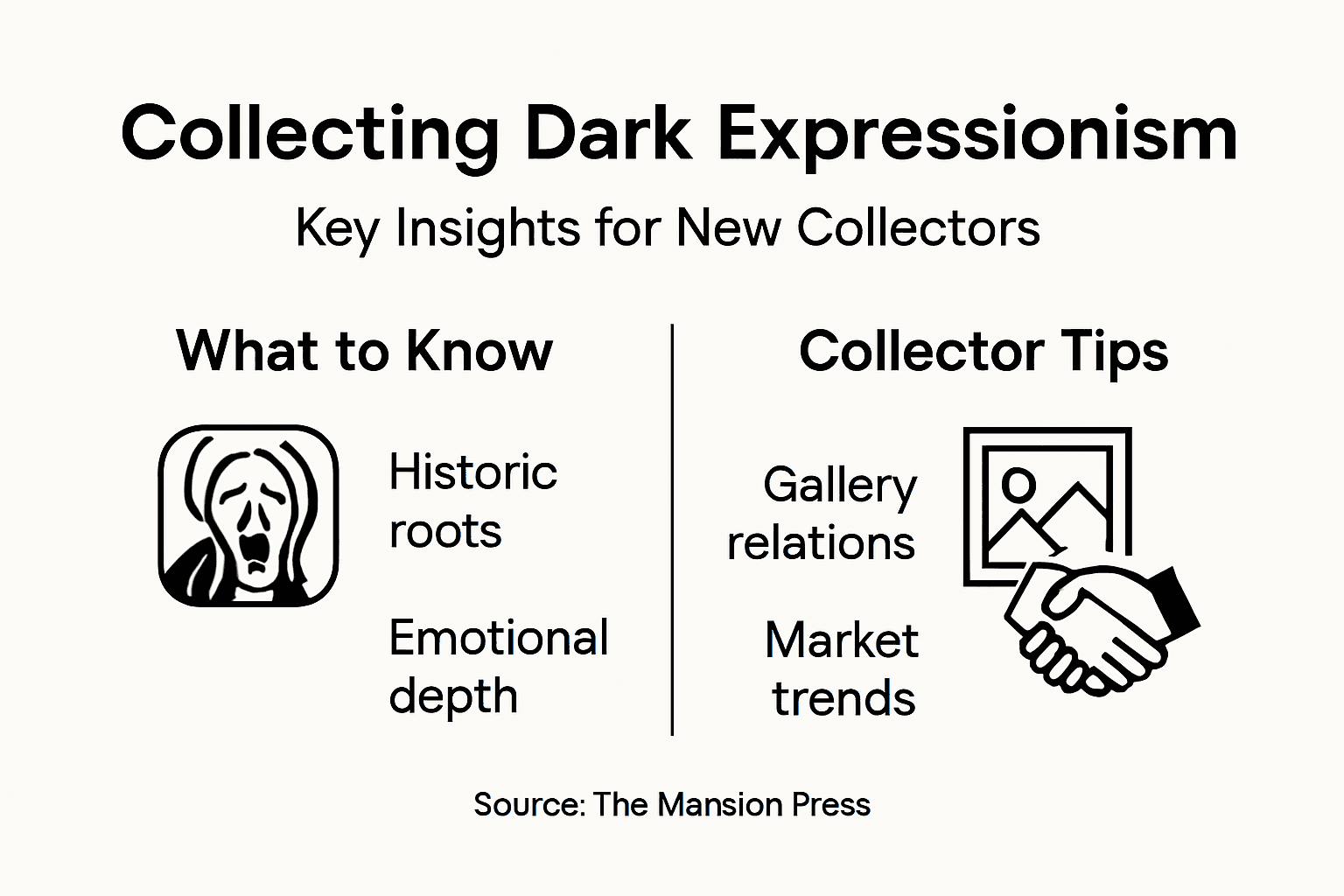 Collecting Dark Expressionism

Key Insights for New Collectors

What to Know

Historic roots

Emotional depth

Collector Tips

Gallery relations

Market trends

Source: The Mansion Press