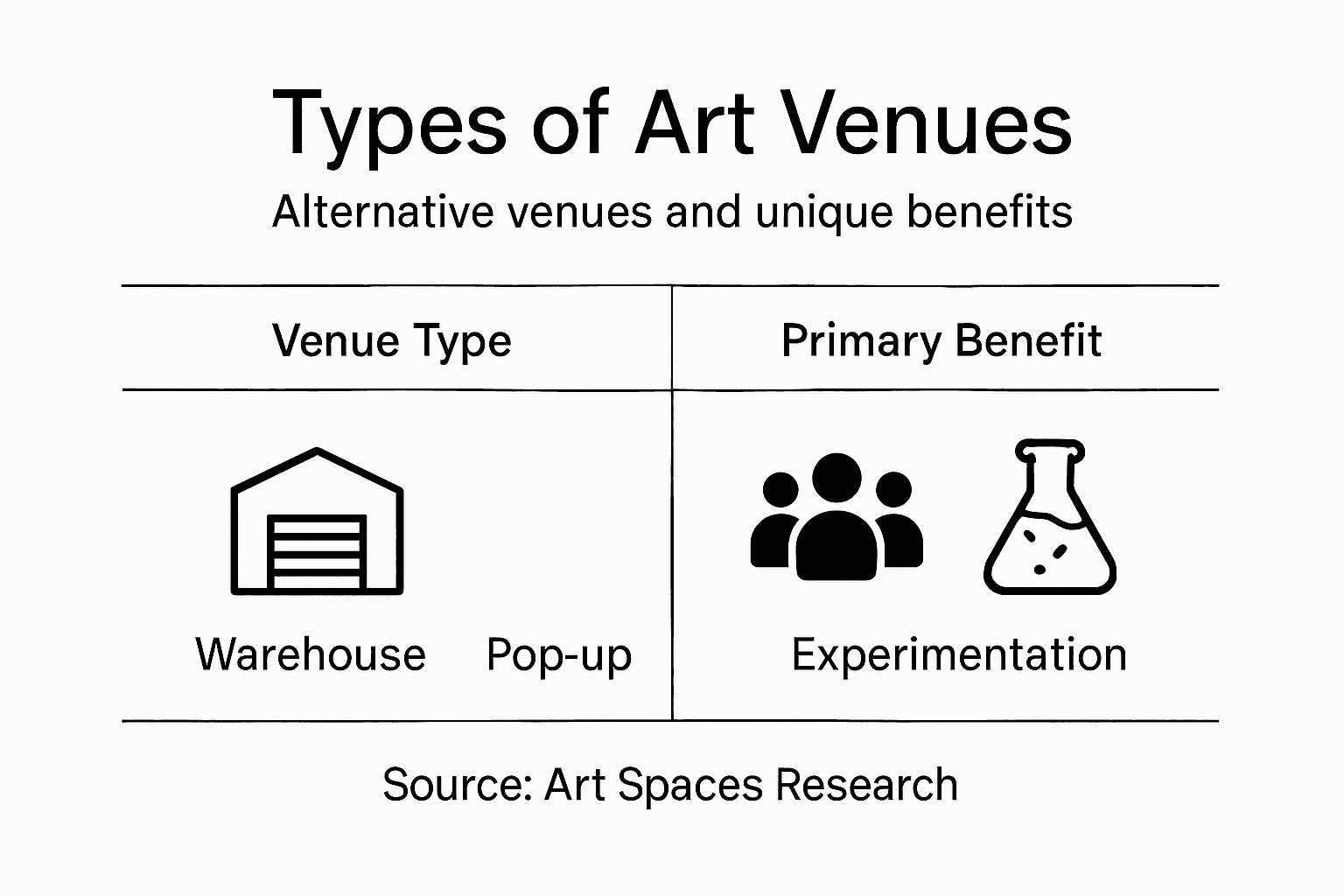 Types of Art Venues

Alternative venues and unique benefits

| Venue Type | Primary Benefit |
|---|---|
| Warehouse Pop-up | Experimentation |

Source: Art Spaces Research