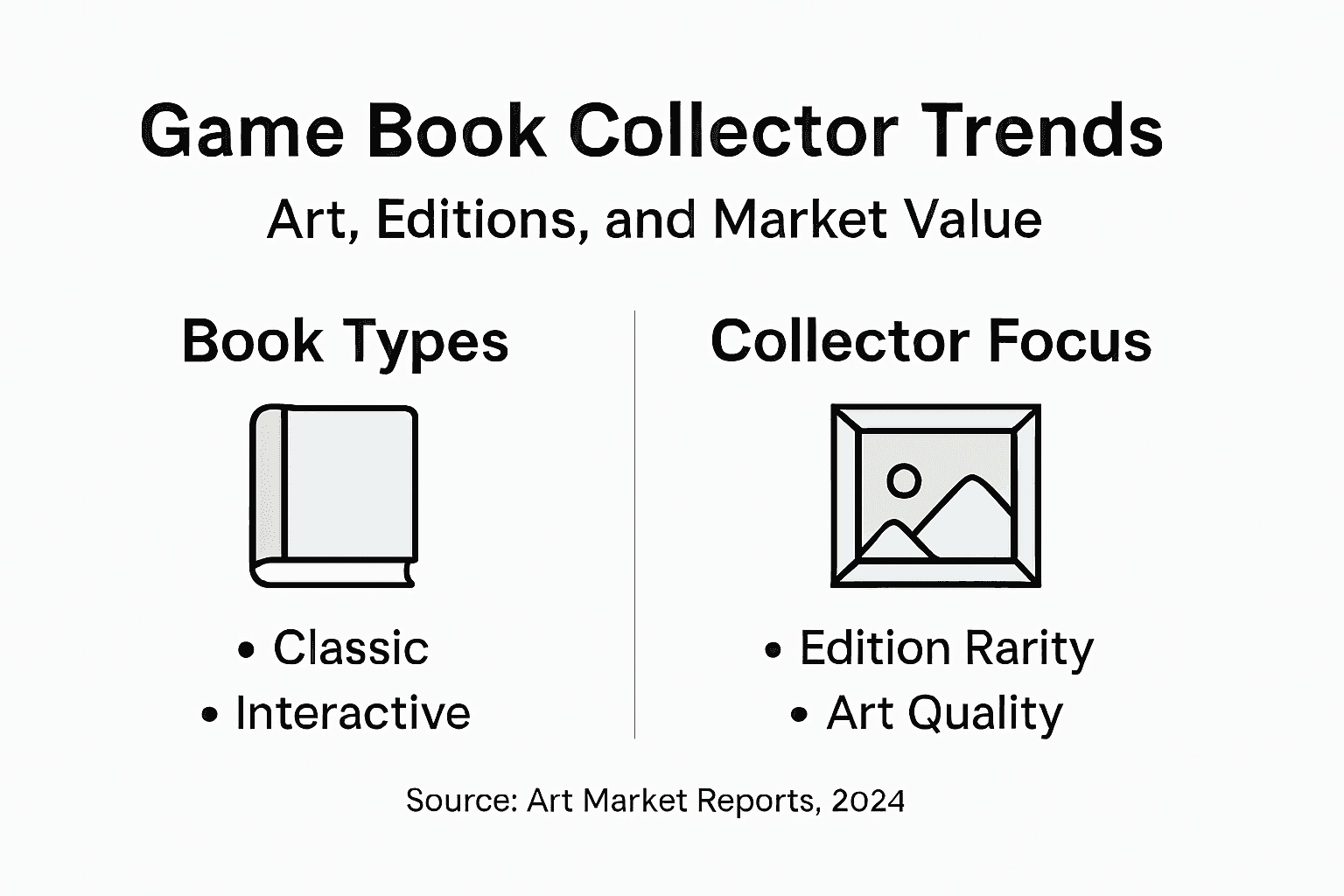 Game Book Collector Trends

Art, Editions, and Market Value

Book Types

• Classic
• Interactive

Collector Focus

• Edition Rarity
• Art Quality

Source: Art Market Reports, 2024