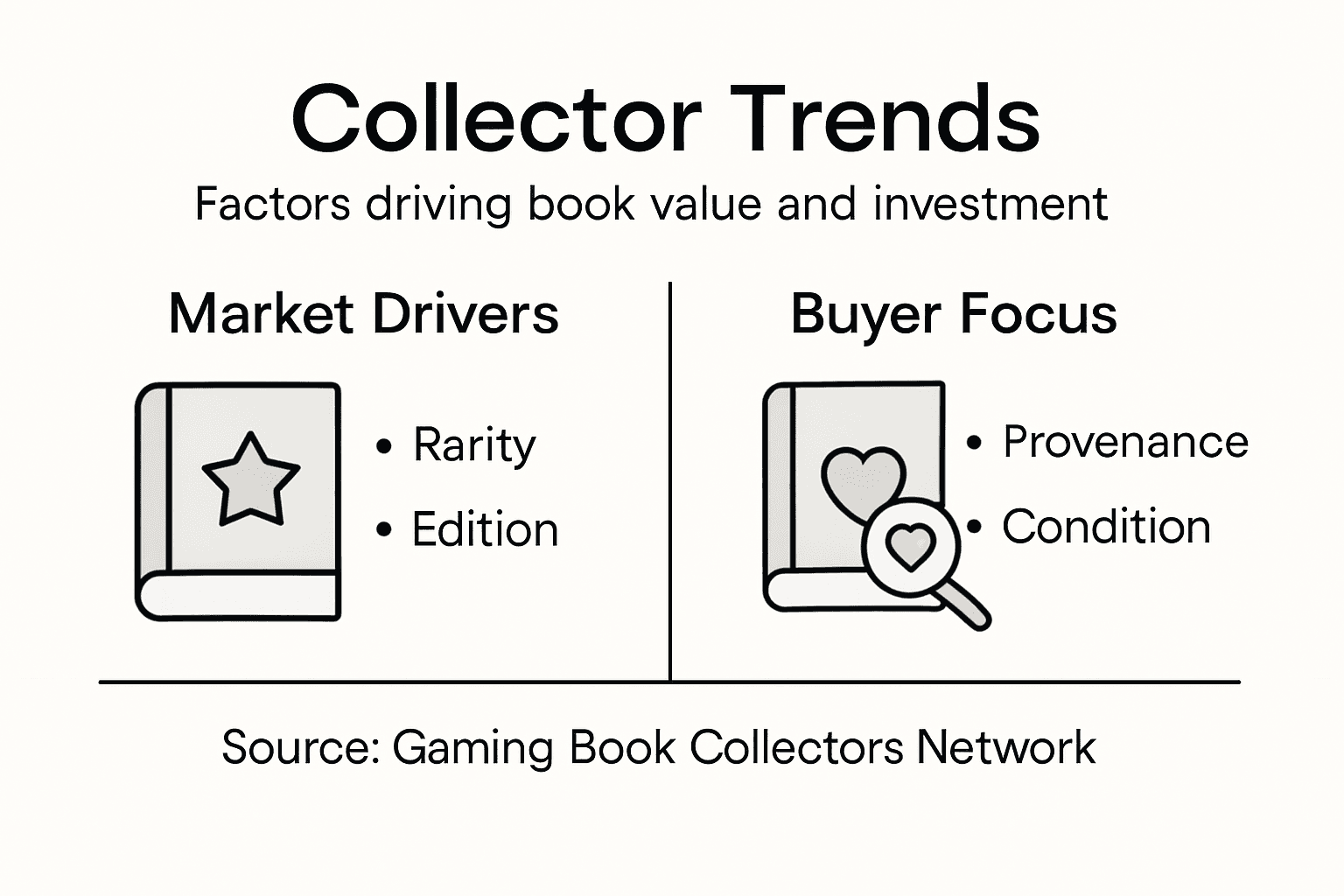 Collector Trends

Factors driving book value and investment

Market Drivers

• Rarity
• Edition

Buyer Focus

• Provenance
• Condition

Source: Gaming Book Collectors Network