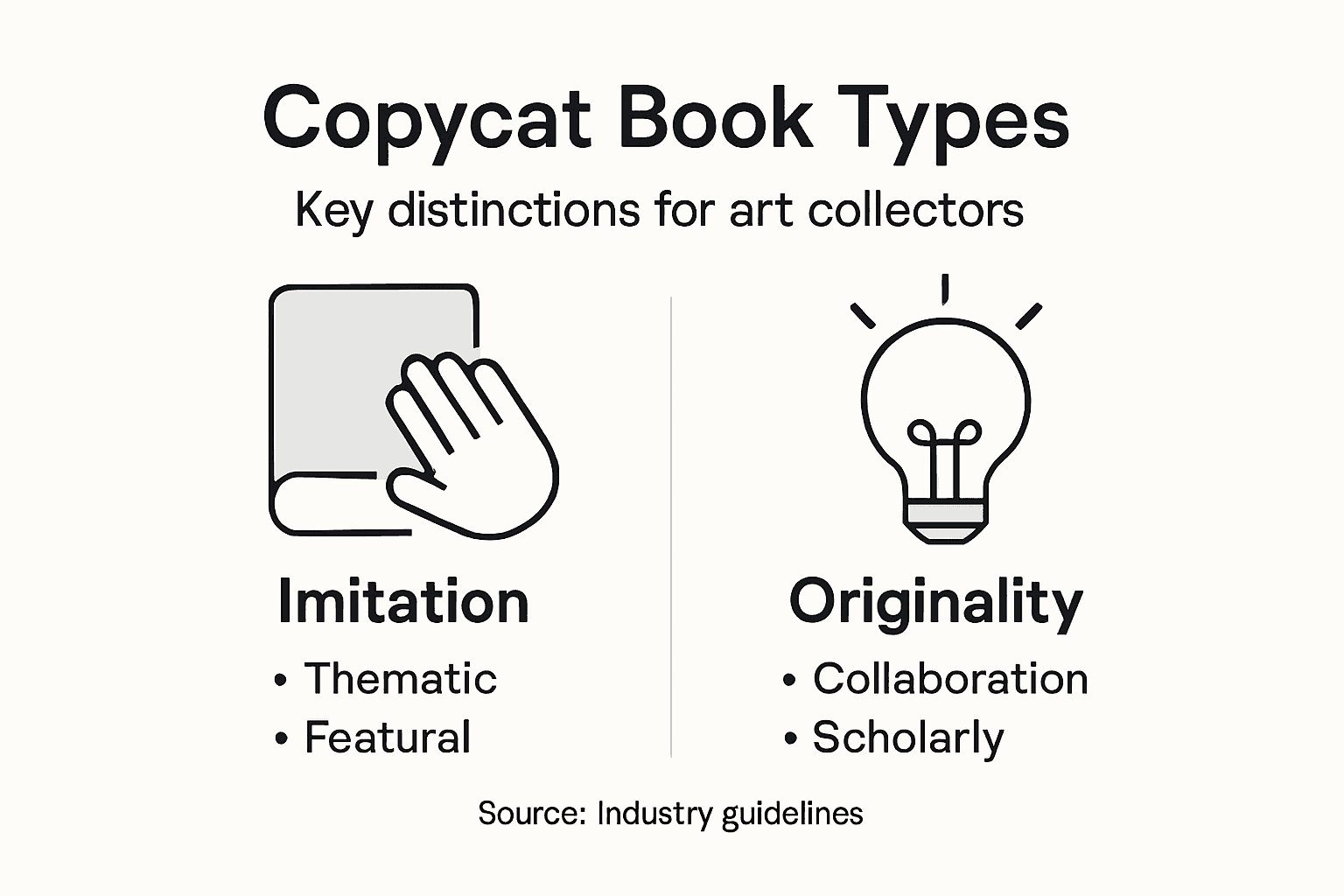 Copycat Book Types

Key distinctions for art collectors

Imitation
• Thematic
• Featural

Originality
• Collaboration
• Scholarly

Source: Industry guidelines