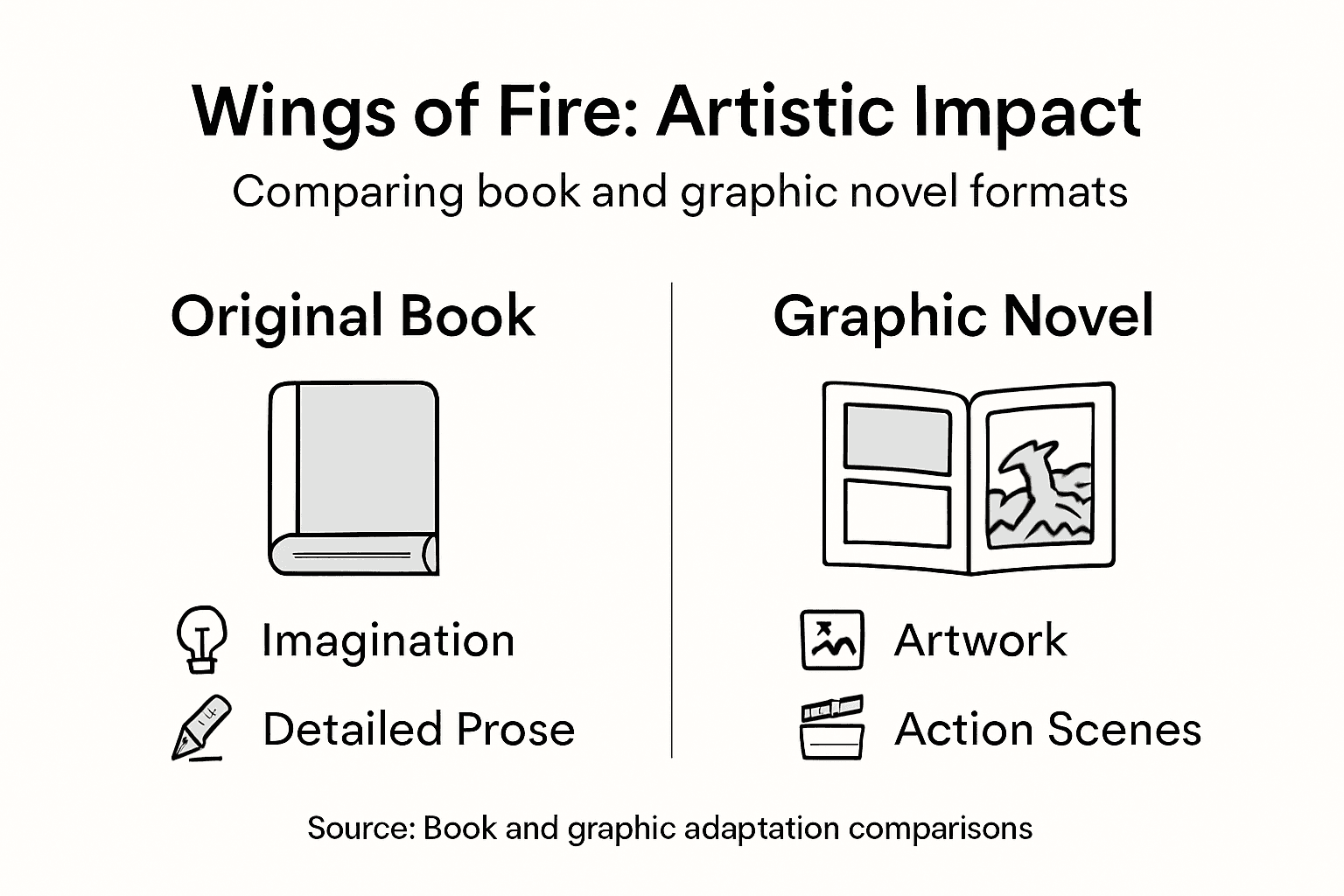 Wings of Fire: Artistic Impact

Comparing book and graphic novel formats

Original Book

Imagination

Detailed Prose

Graphic Novel

Artwork

Action Scenes

Source: Book and graphic adaptation comparisons