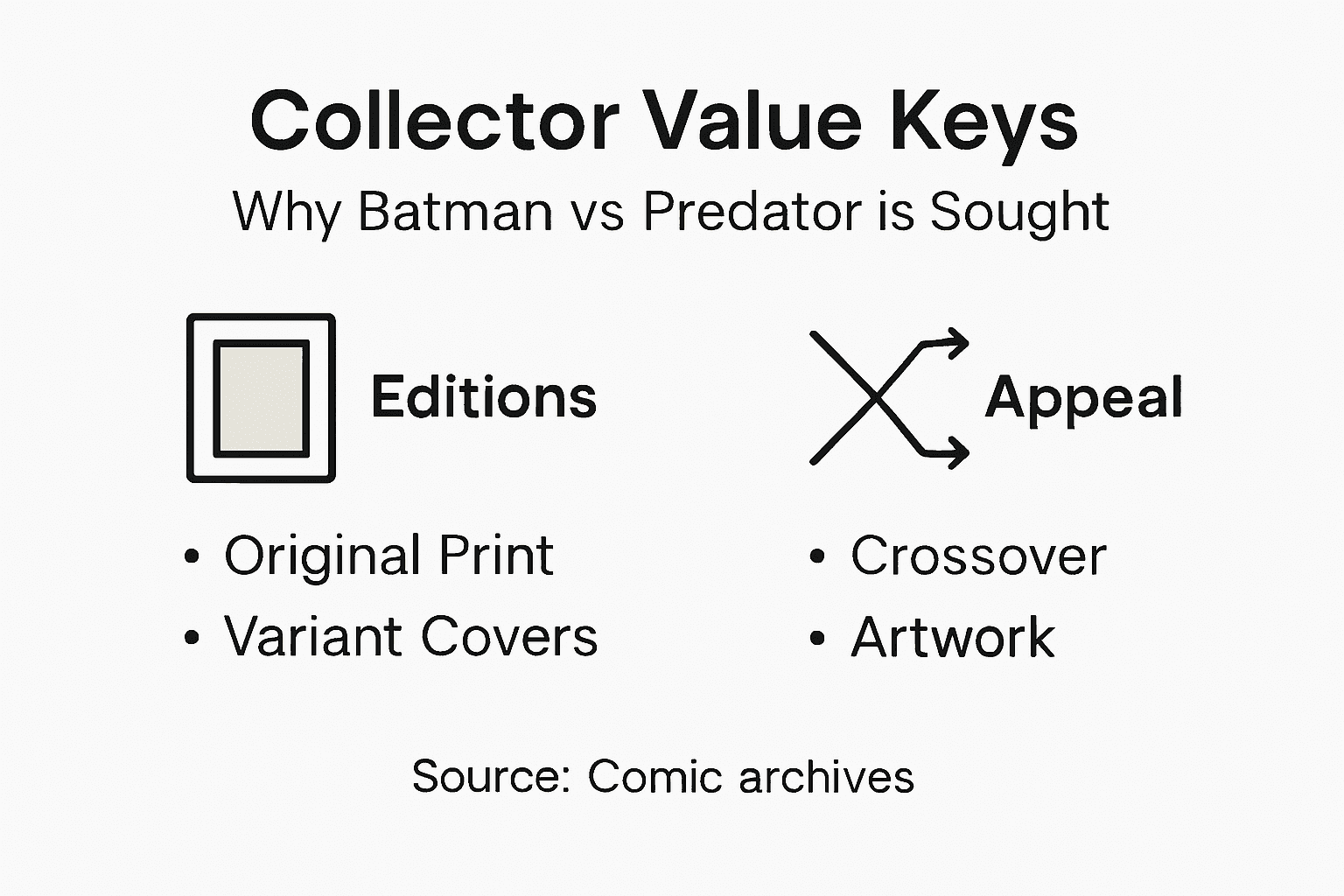 Collector Value Keys

Why Batman vs Predator is Sought

Editions

• Original Print
• Variant Covers

Appeal

• Crossover
• Artwork

Source: Comic archives