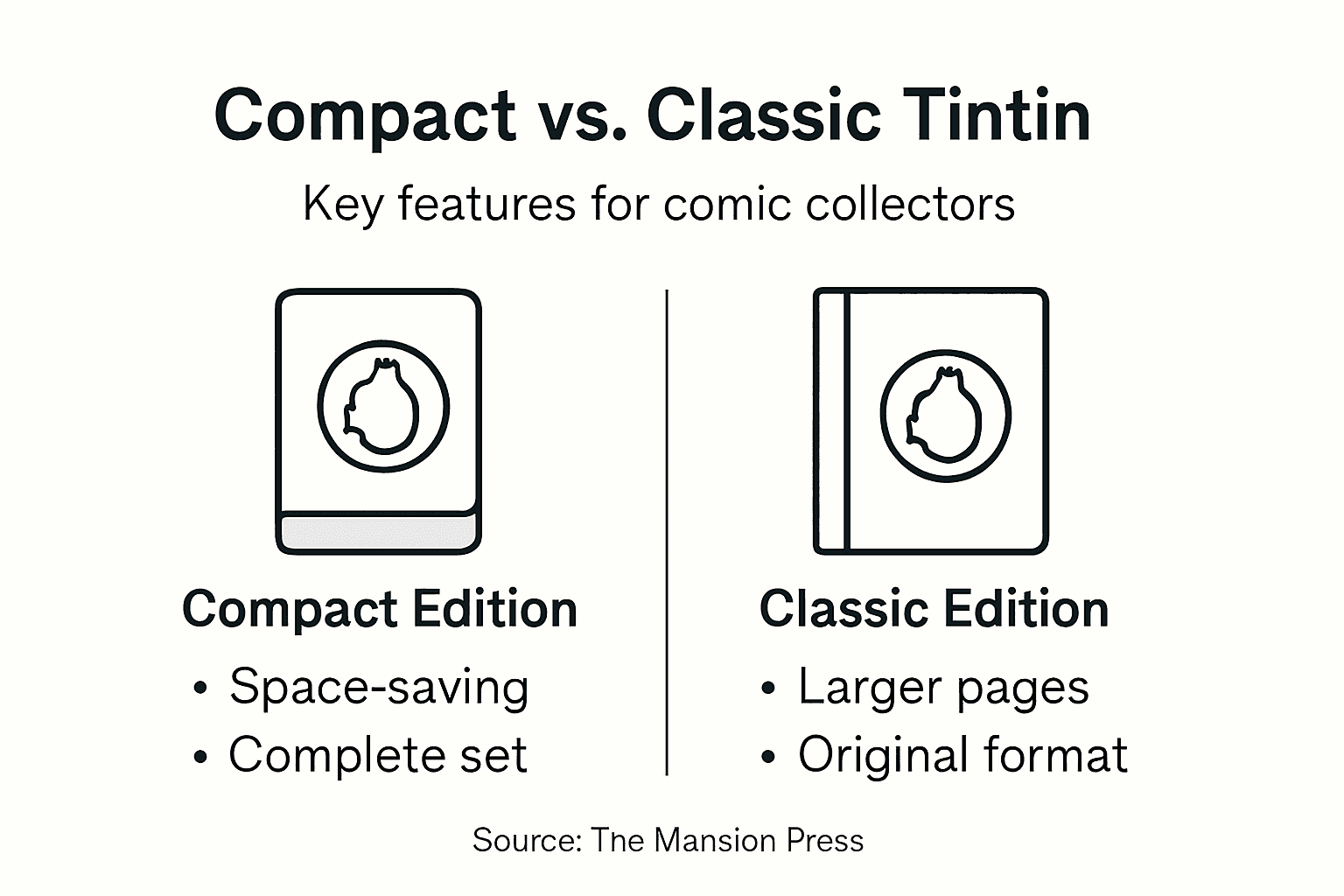 Compact vs. Classic Tintin

Key features for comic collectors

Compact Edition
• Space-saving
• Complete set

Classic Edition
• Larger pages
• Original format

Source: The Mansion Press