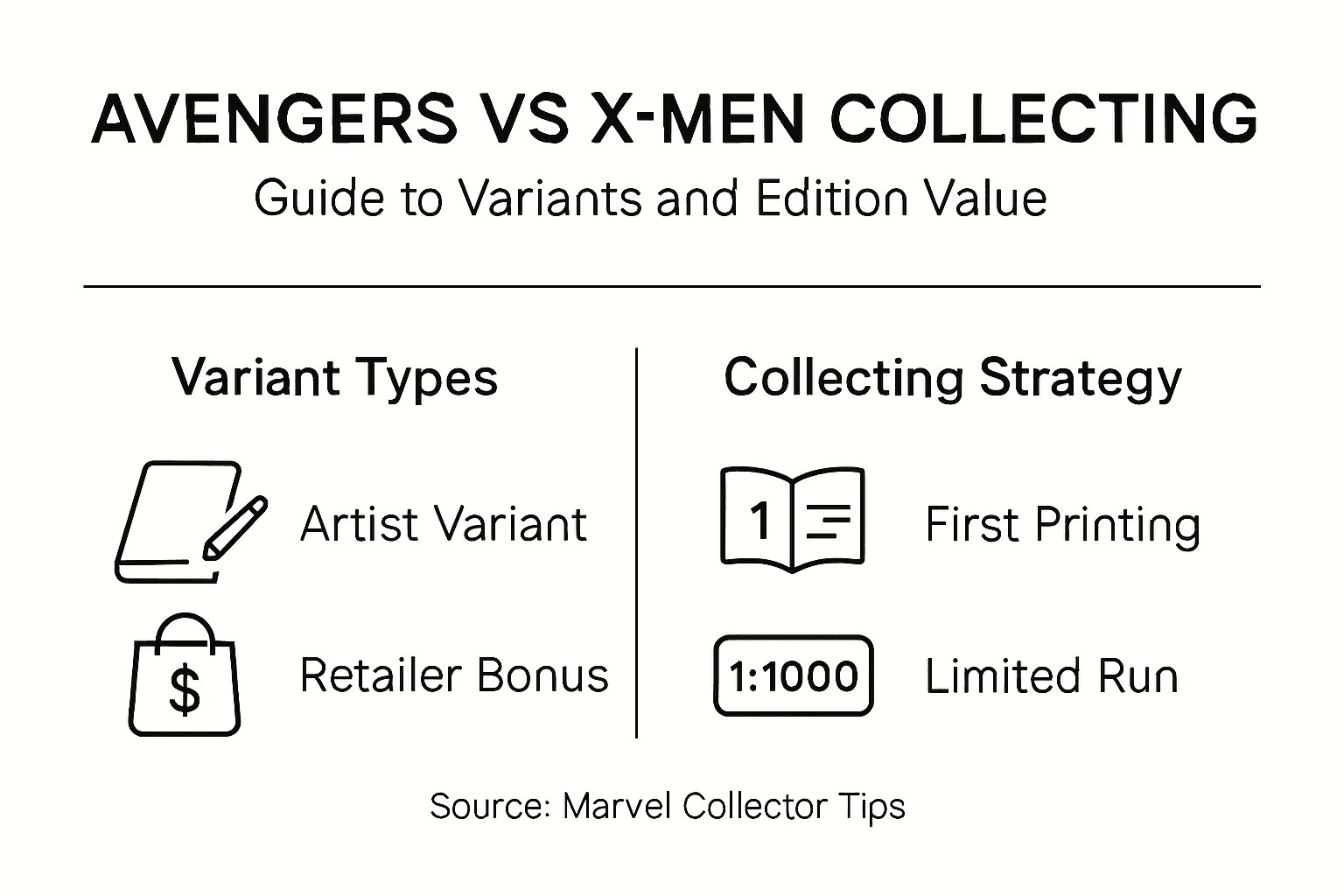 AVENGERS VS X-MEN COLLECTING

Guide to Variants and Edition Value

Variant Types

Artist Variant

$

Retailer Bonus

Collecting Strategy

1

First Printing

1:1000

Limited Run

Source: Marvel Collector Tips