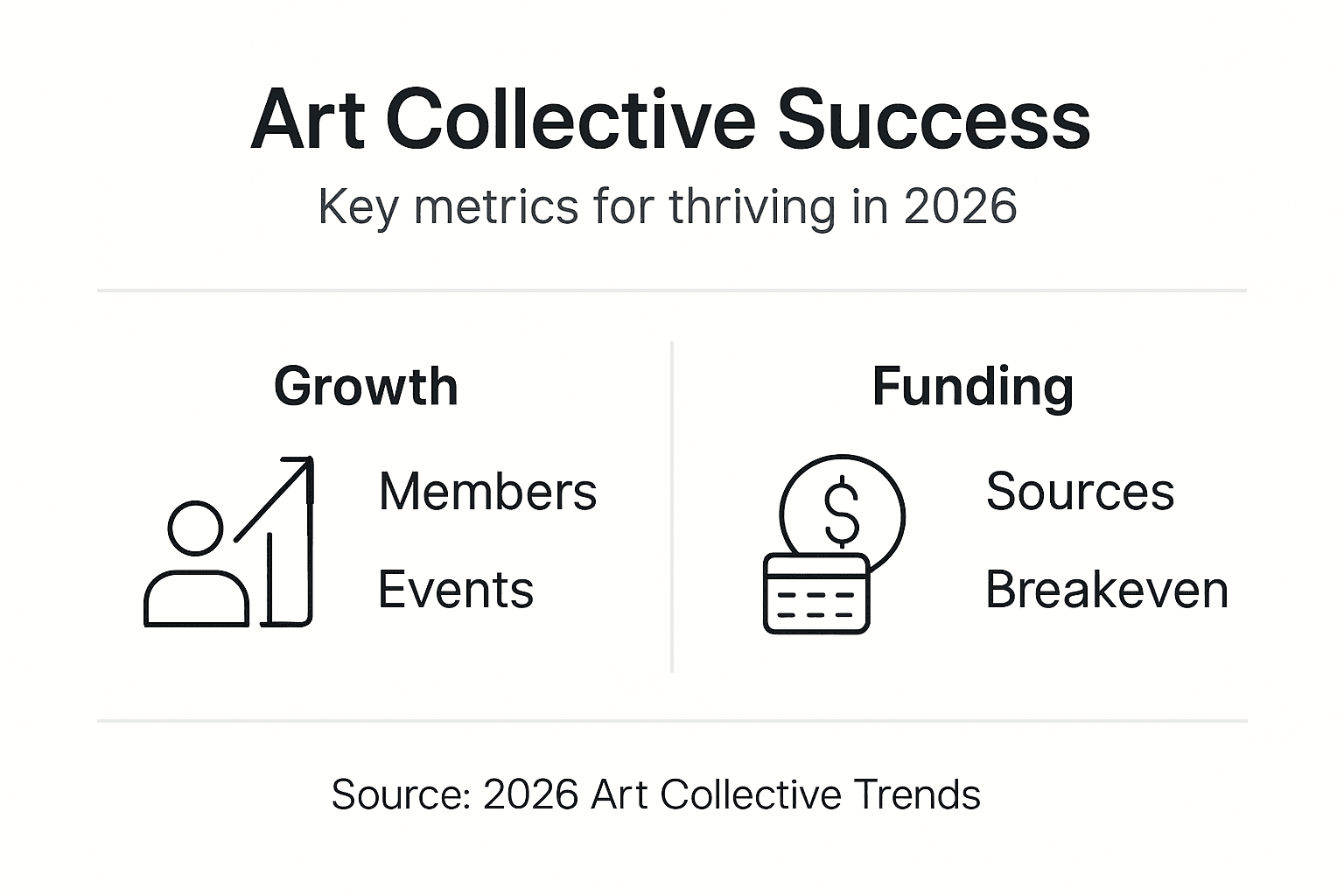 Art Collective Success

Key metrics for thriving in 2026

Growth

Members

Events

Funding

$

Sources

Breakeven

Source: 2026 Art Collective Trends