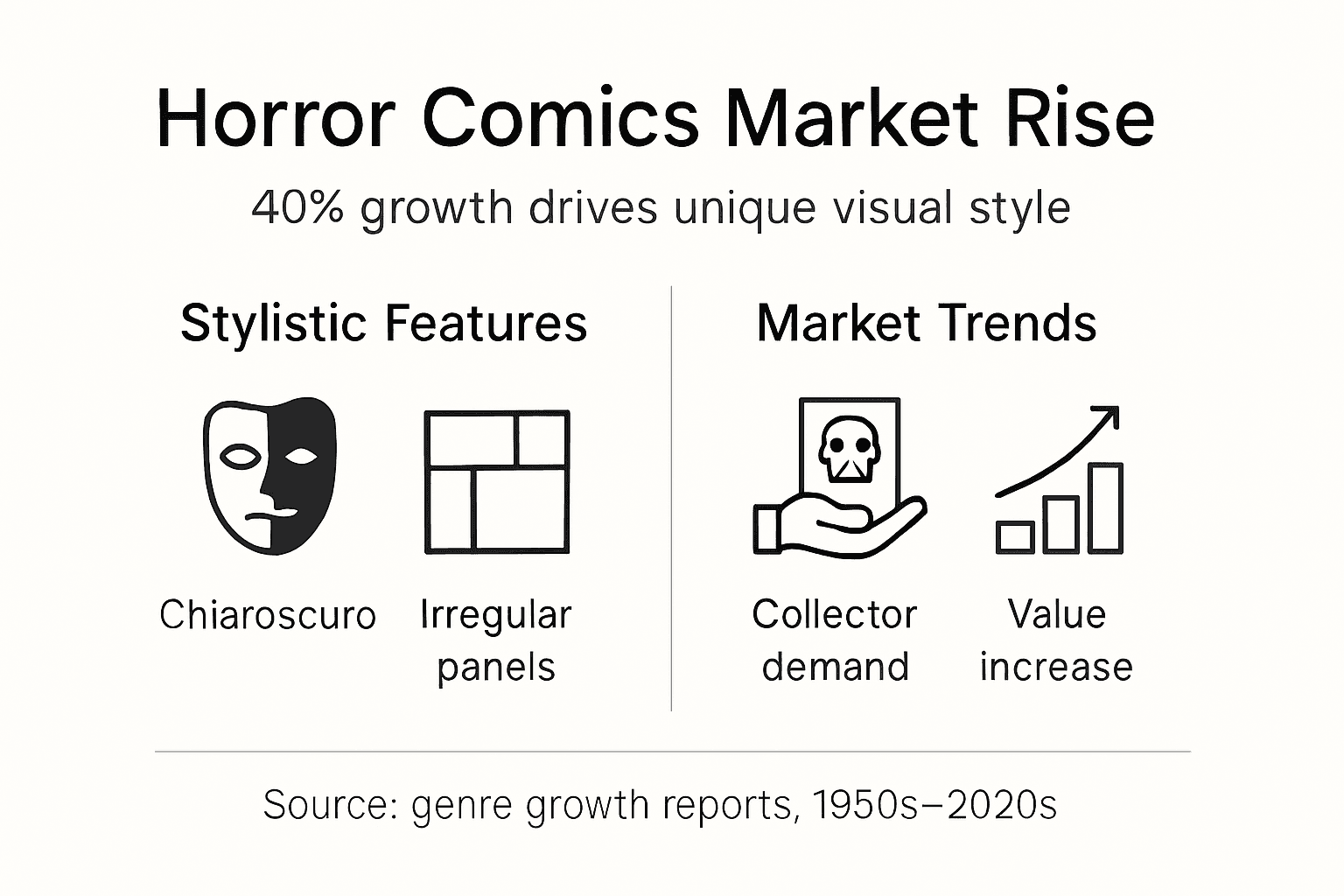 Horror Comics Market Rise

40% growth drives unique visual style

Stylistic Features

Chiaroscuro

Irregular panels

Market Trends

Collector demand

Value increase

Source: genre growth reports, 1950s–2020s