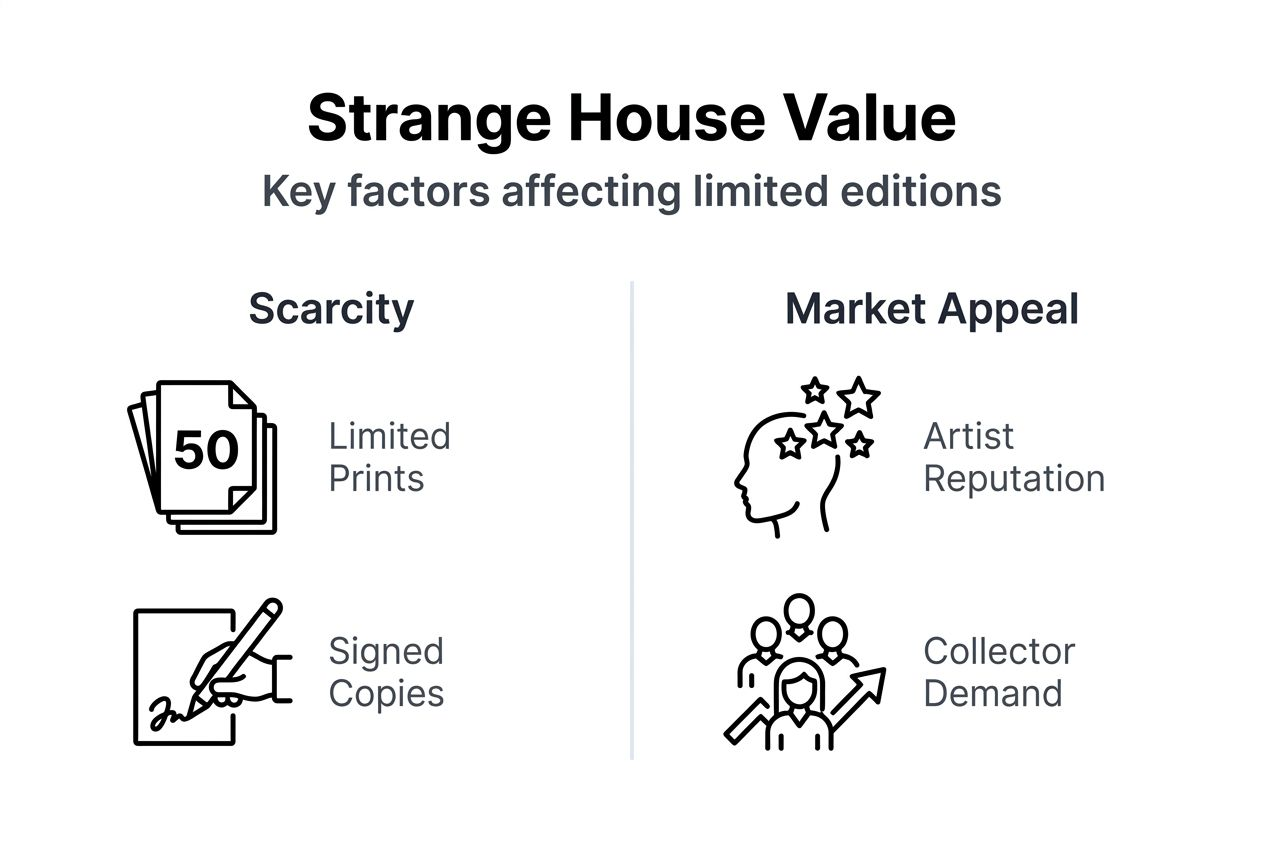 Strange House Value
Key factors affecting limited editions

Scarcity

50

Limited Prints

Signed Copies

Market Appeal

Artist Reputation

Collector Demand