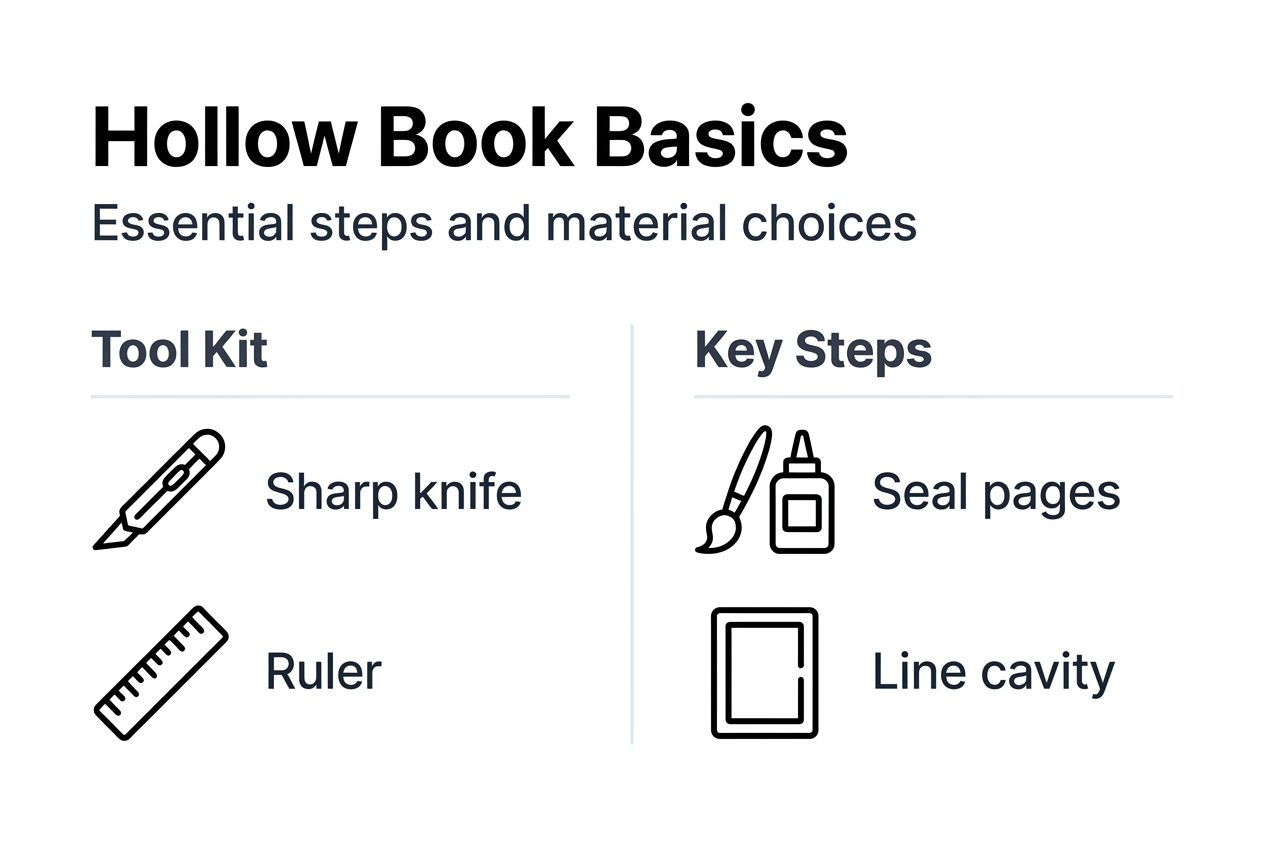 Hollow Book Basics

Essential steps and material choices

Tool Kit

Sharp knife

Ruler

Key Steps

Seal pages

Line cavity