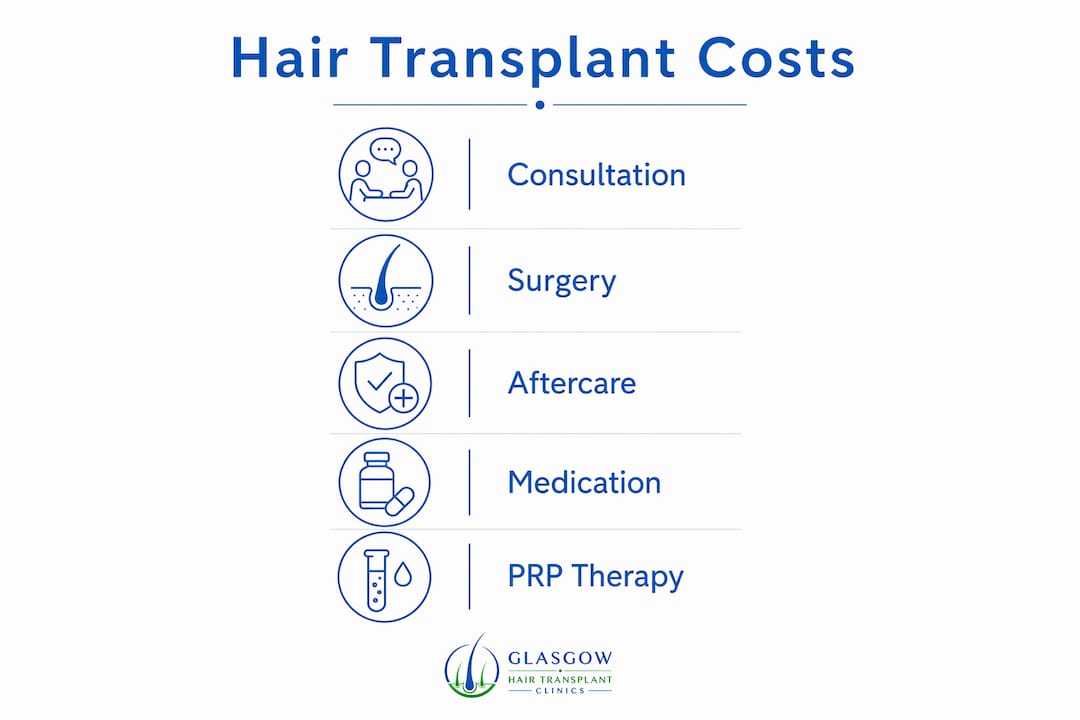 Hair Transplant Costs

Consultation

Surgery

Aftercare

Medication

PRP Therapy

GLASGOW
HAIR TRANSPLANT
CLINICS