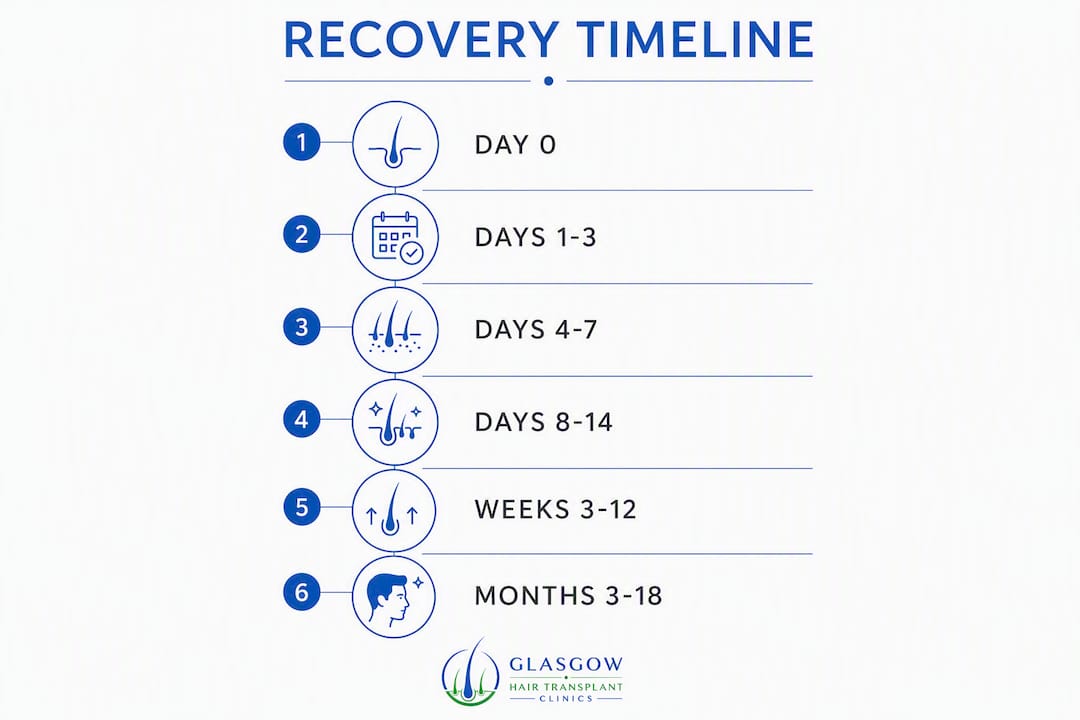 RECOVERY TIMELINE

1 DAY 0

2 DAYS 1-3

3 DAYS 4-7

4 DAYS 8-14

5 WEEKS 3-12

6 MONTHS 3-18

GLASGOW
HAIR TRANSPLANT
CLINICS