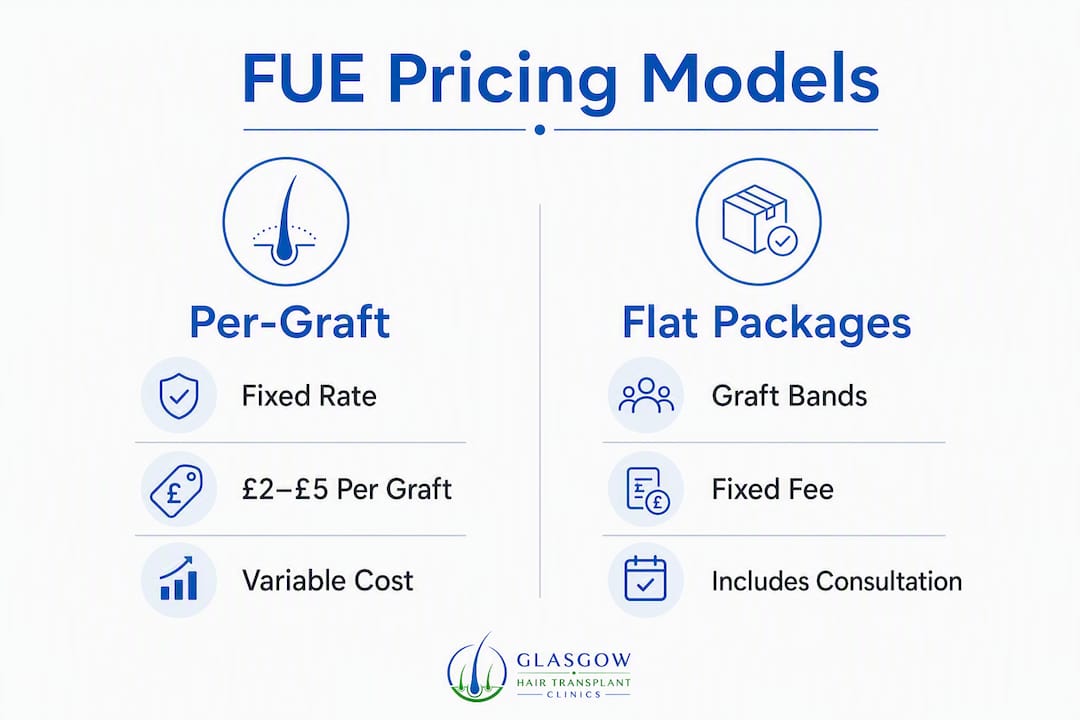 FUE Pricing Models

Per-Graft

Fixed Rate

£2–£5 Per Graft

Variable Cost

Flat Packages

Graft Bands

Fixed Fee

Includes Consultation

GLASGOW
HAIR TRANSPLANT
CLINICS