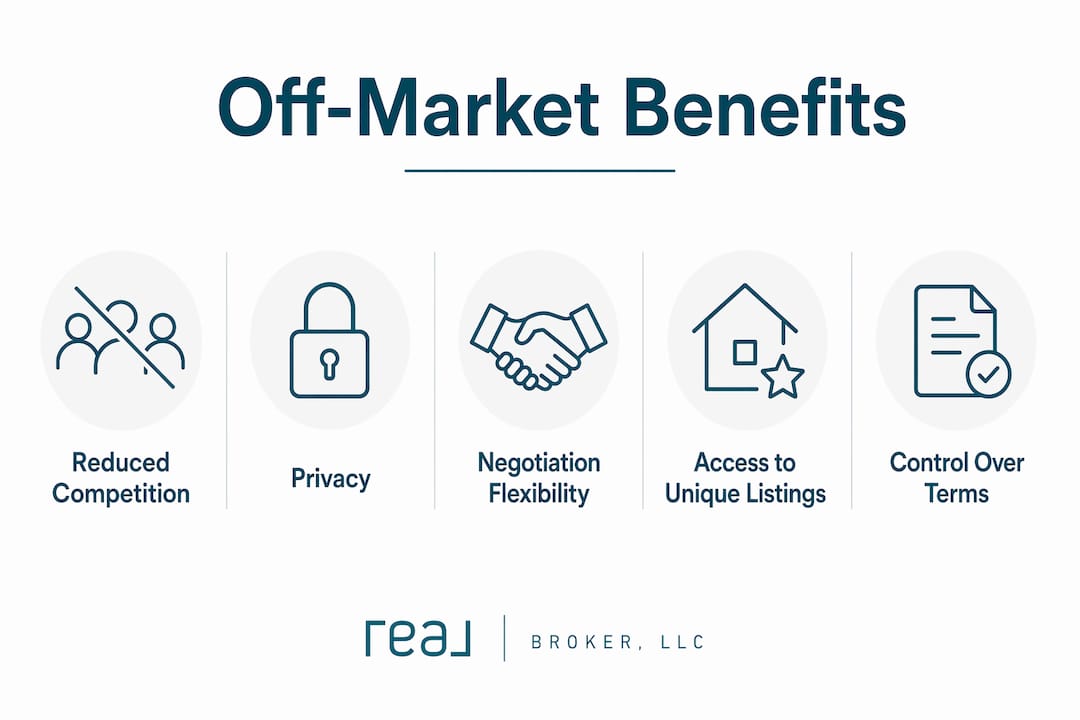 Off-Market Benefits

Reduced Competition

Privacy

Negotiation Flexibility

Access to Unique Listings

Control Over Terms

real | BROKER, LLC