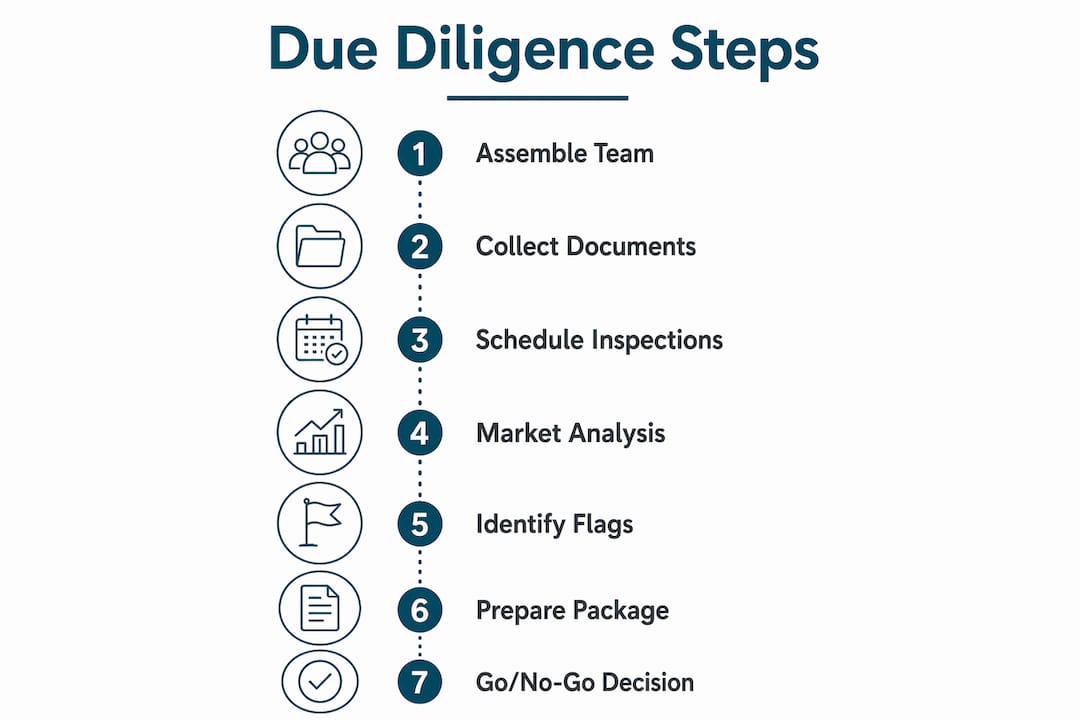 Due Diligence Steps

1 Assemble Team

2 Collect Documents

3 Schedule Inspections

4 Market Analysis

5 Identify Flags

6 Prepare Package

7 Go/No-Go Decision