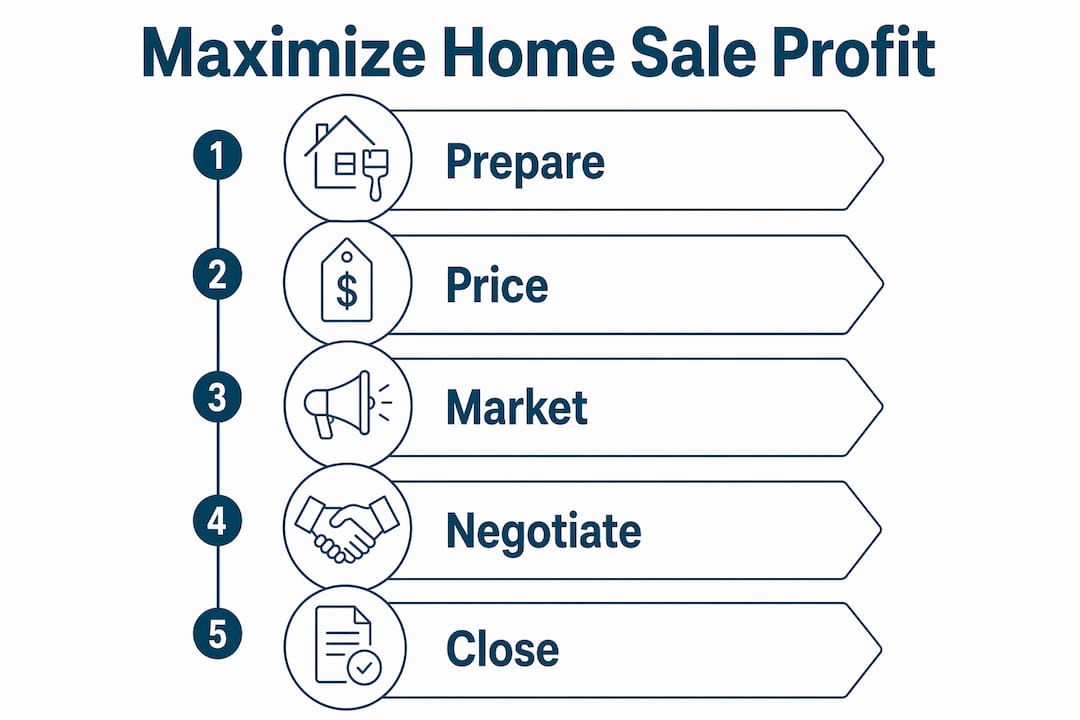 Maximize Home Sale Profit

1 Prepare

2 $ Price

3 Market

4 Negotiate

5 Close