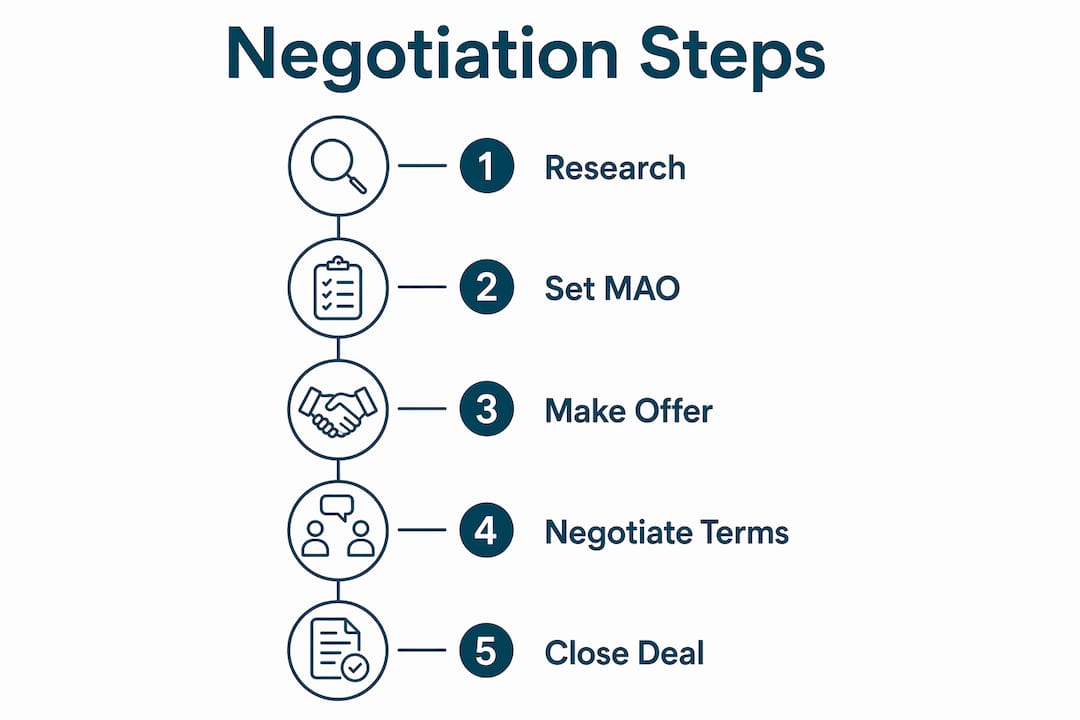 Negotiation Steps

1 Research

2 Set MAO

3 Make Offer

4 Negotiate Terms

5 Close Deal